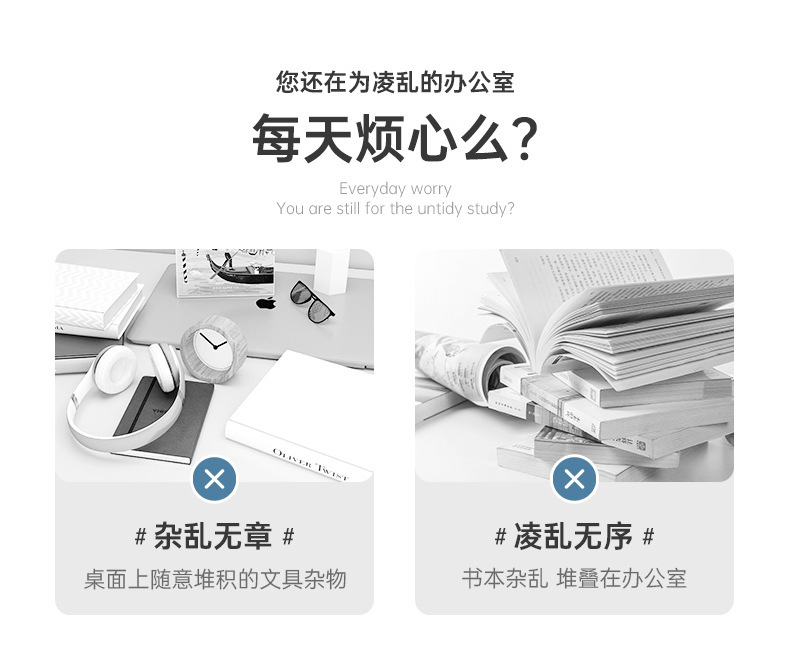 您还在为凌乱的办公室

每天烦心么？

Everyday worry
You are still for the untidy study?

OLIVER TWIST

# 杂乱无章 #

桌面上随意堆积的文具杂物

# 凌乱无序 #

书本杂乱 堆叠在办公室