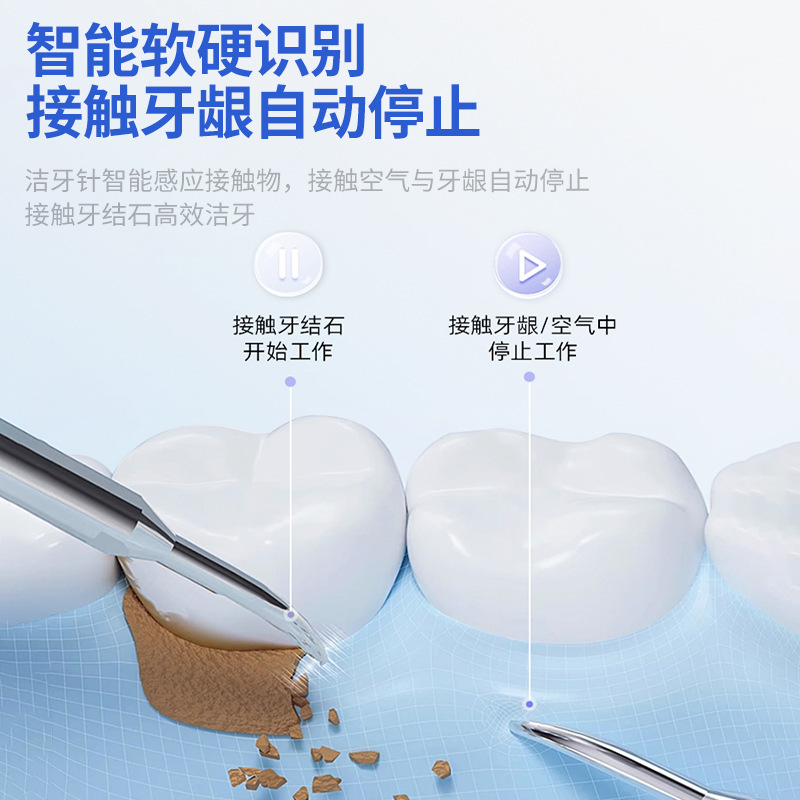 智能软硬识别
接触牙龈自动停止

洁牙针智能感应接触物，接触空气与牙龈自动停止
接触牙结石高效洁牙

接触牙结石
开始工作

接触牙龈/空气中
停止工作