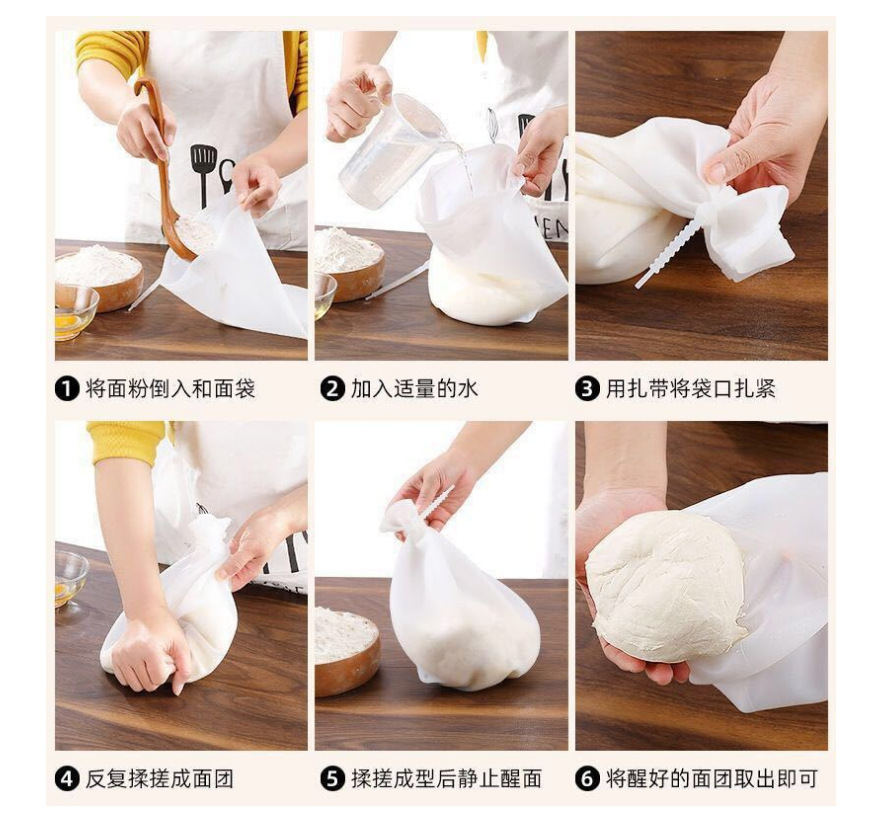 ❶ 将面粉倒入和面袋

❷ 加入适量的水

❸ 用扎带将袋口扎紧

❹ 反复揉搓成面团

❺ 揉搓成型后静止醒面

❻ 将醒好的面团取出即可