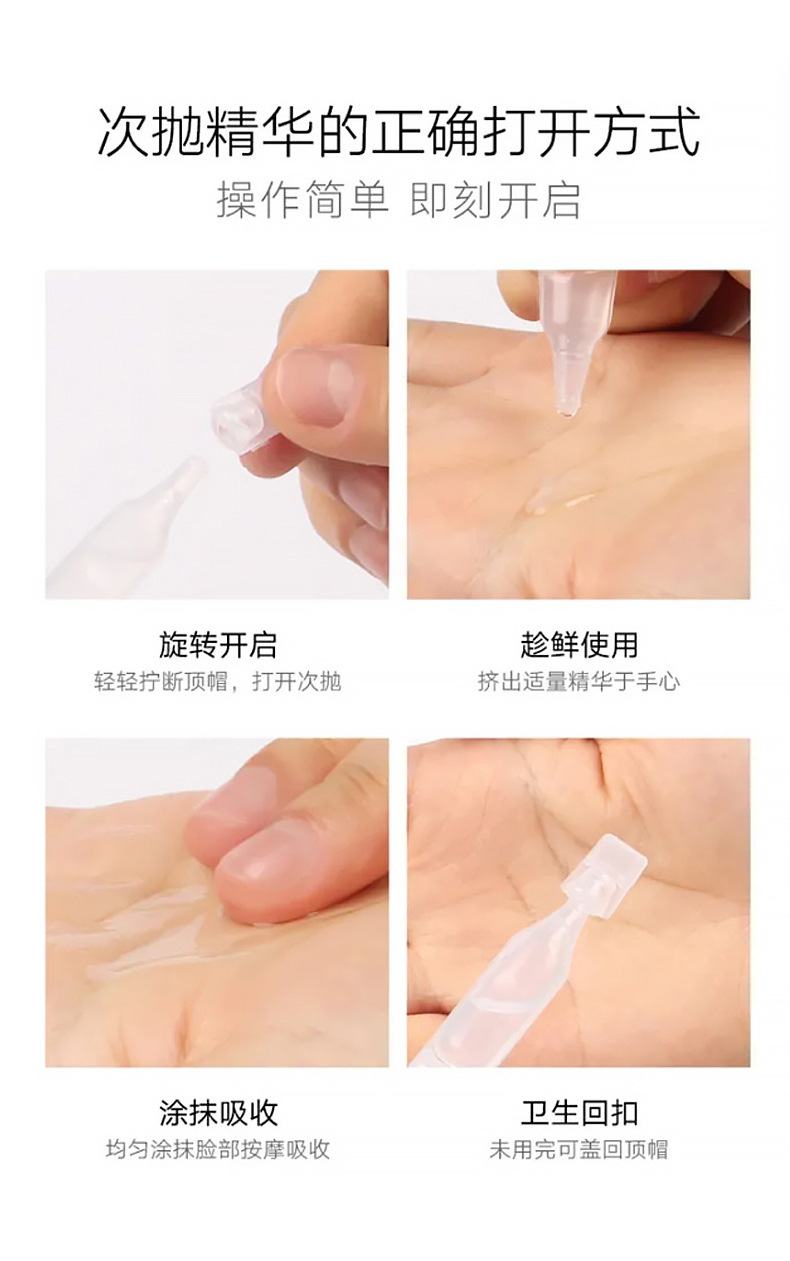 次抛精华的正确打开方式
操作简单 即刻开启

旋转开启
轻轻拧断顶帽，打开次抛

趁鲜使用
挤出适量精华于手心

涂抹吸收
均匀涂抹脸部按摩吸收

卫生回扣
未用完可盖回顶帽