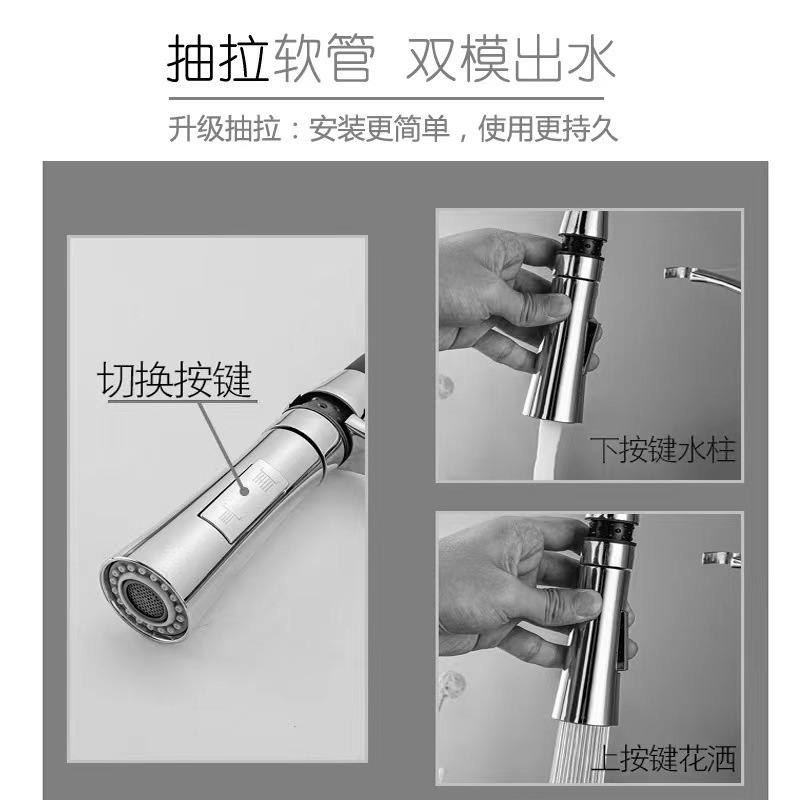 抽拉软管 双模出水

升级抽拉：安装更简单，使用更持久

切换按键

下按键水柱

上按键花洒