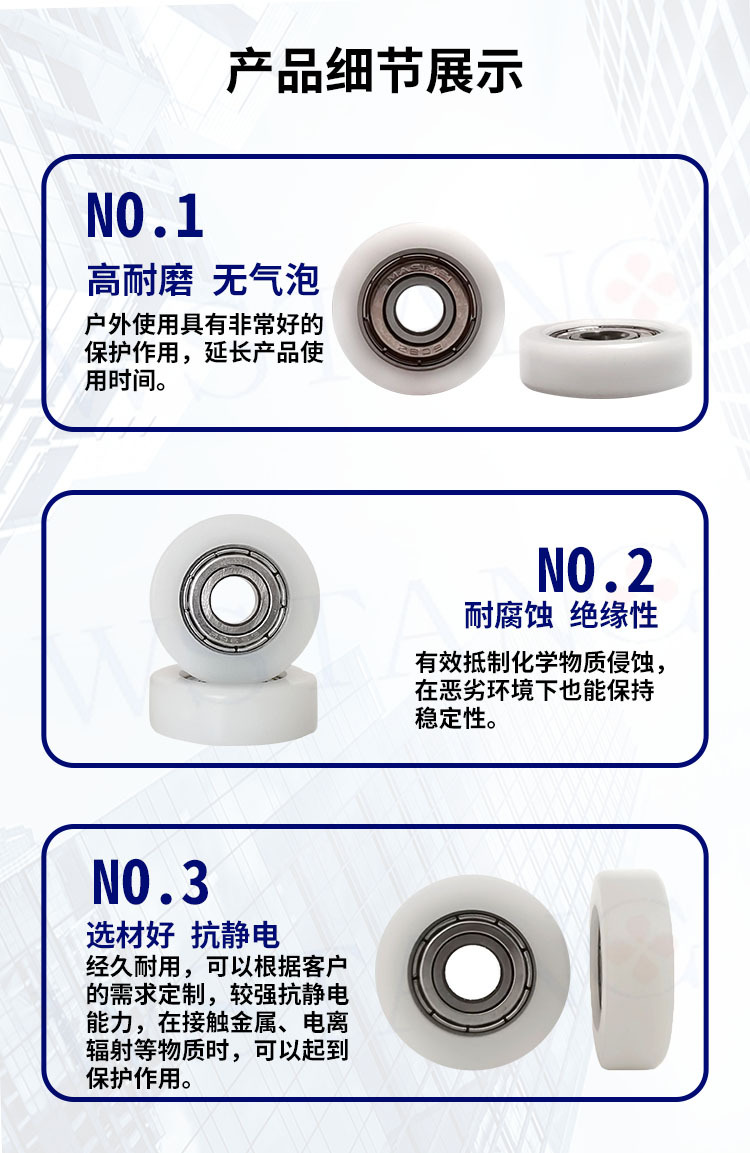 产品细节展示

NO.1

高耐磨 无气泡

户外使用具有非常好的保护作用，延长产品使用时间。

NO.2

耐腐蚀 绝缘性

有效抵制化学物质侵蚀，在恶劣环境下也能保持稳定性。

NO.3

选材好 抗静电

经久耐用，可以根据客户的需求定制，较强抗静电能力，在接触金属、电离辐射等物质时，可以起到保护作用。