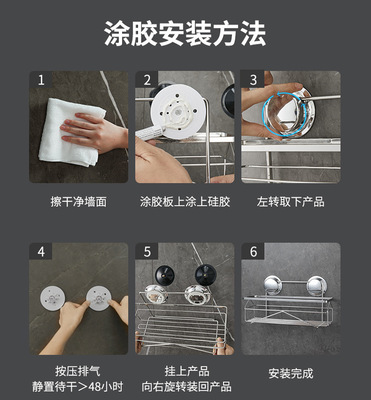 涂胶安装方法

1

擦干净墙面

2

涂胶板上涂上硅胶

3

左转取下产品

4

按压排气
静置待干＞48小时

5

挂上产品
向右旋转装回产品

6

安装完成