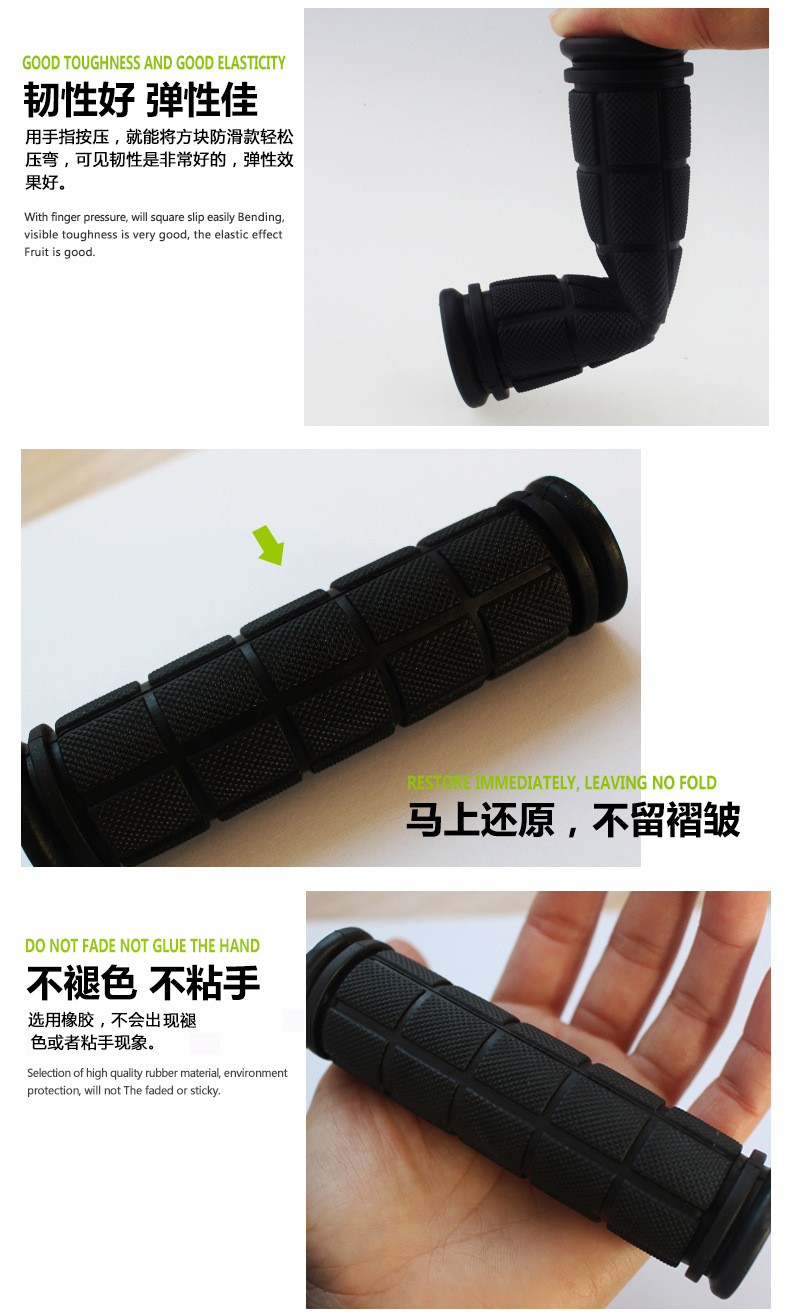 GOOD TOUGHNESS AND GOOD ELASTICITY
韧性好 弹性佳
用手指按压，就能将方块防滑款轻松压弯，可见韧性是非常好的，弹性效果好。

With finger pressure, will square slip easily Bending, visible toughness is very good, the elastic effect Fruit is good.

RESTORE IMMEDIATELY, LEAVING NO FOLD
马上还原，不留褶皱

DO NOT FADE NOT GLUE THE HAND
不褪色 不粘手
选用橡胶，不会出现褪色或者粘手现象。

Selection of high quality rubber material, environment protection, will not The faded or sticky.