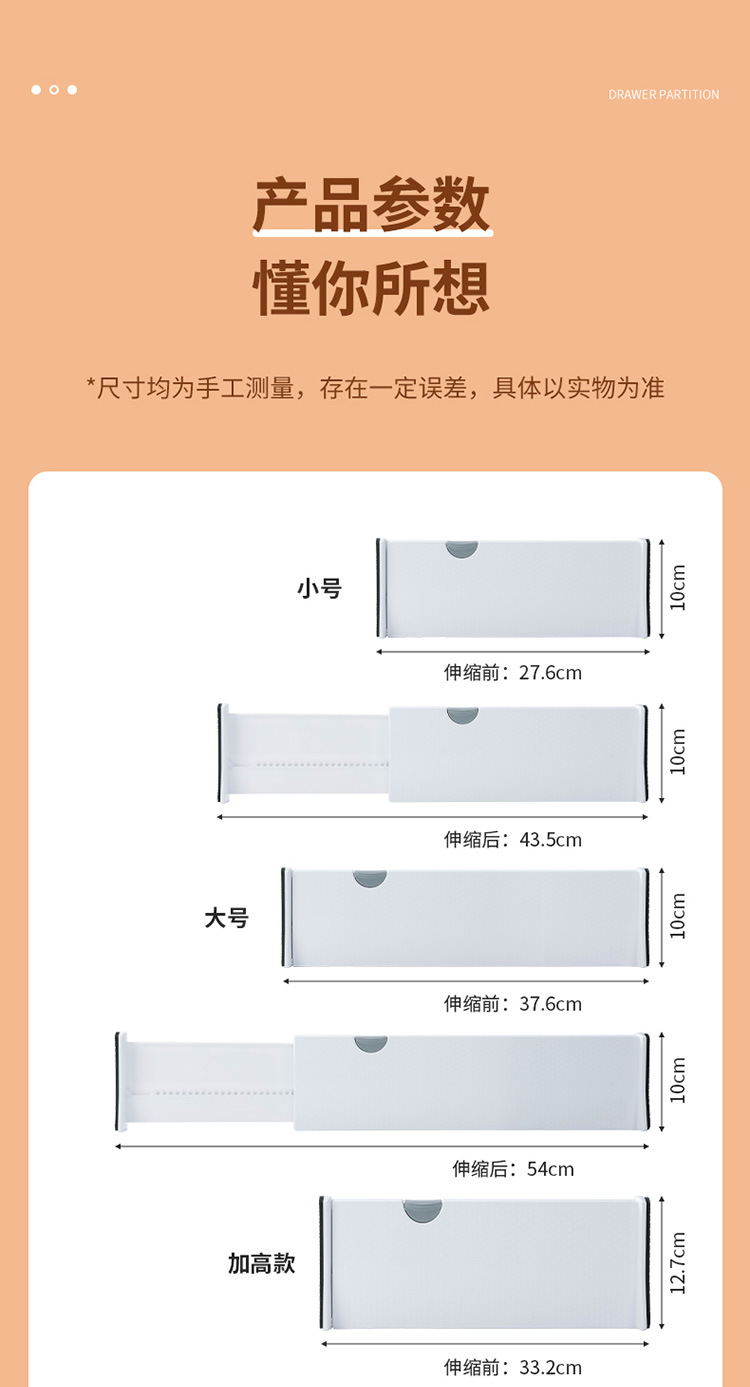 DRAWER PARTITION

产品参数
懂你所想

*尺寸均为手工测量，存在一定误差，具体以实物为准

小号

10cm

伸缩前：27.6cm

10cm

伸缩后：43.5cm

大号

10cm

伸缩前：37.6cm

10cm

伸缩后：54cm

加高款

12.7cm

伸缩前：33.2cm