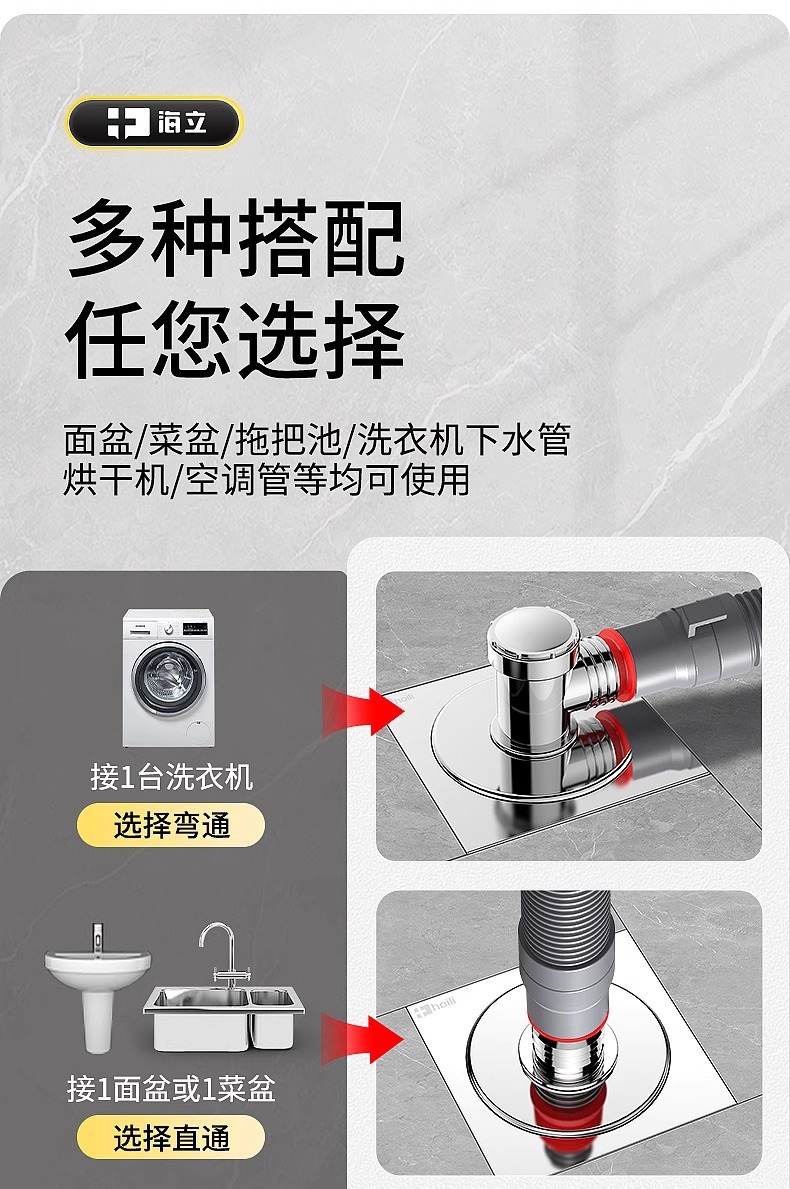 海立

多种搭配
任您选择

面盆/菜盆/拖把池/洗衣机下水管
烘干机/空调管等均可使用

接1台洗衣机
选择弯通

接1面盆或1菜盆
选择直通

haili