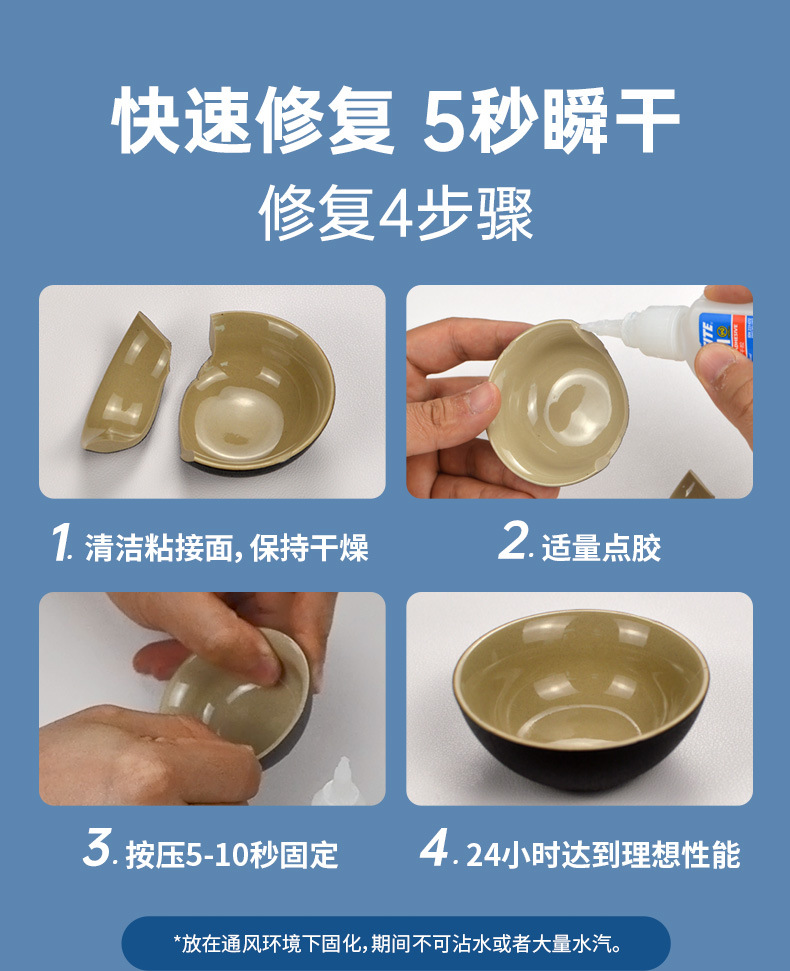 快速修复 5秒瞬干
修复4步骤

1. 清洁粘接面，保持干燥

2. 适量点胶

3. 按压5-10秒固定

4. 24小时达到理想性能

*放在通风环境下固化，期间不可沾水或者大量水汽。