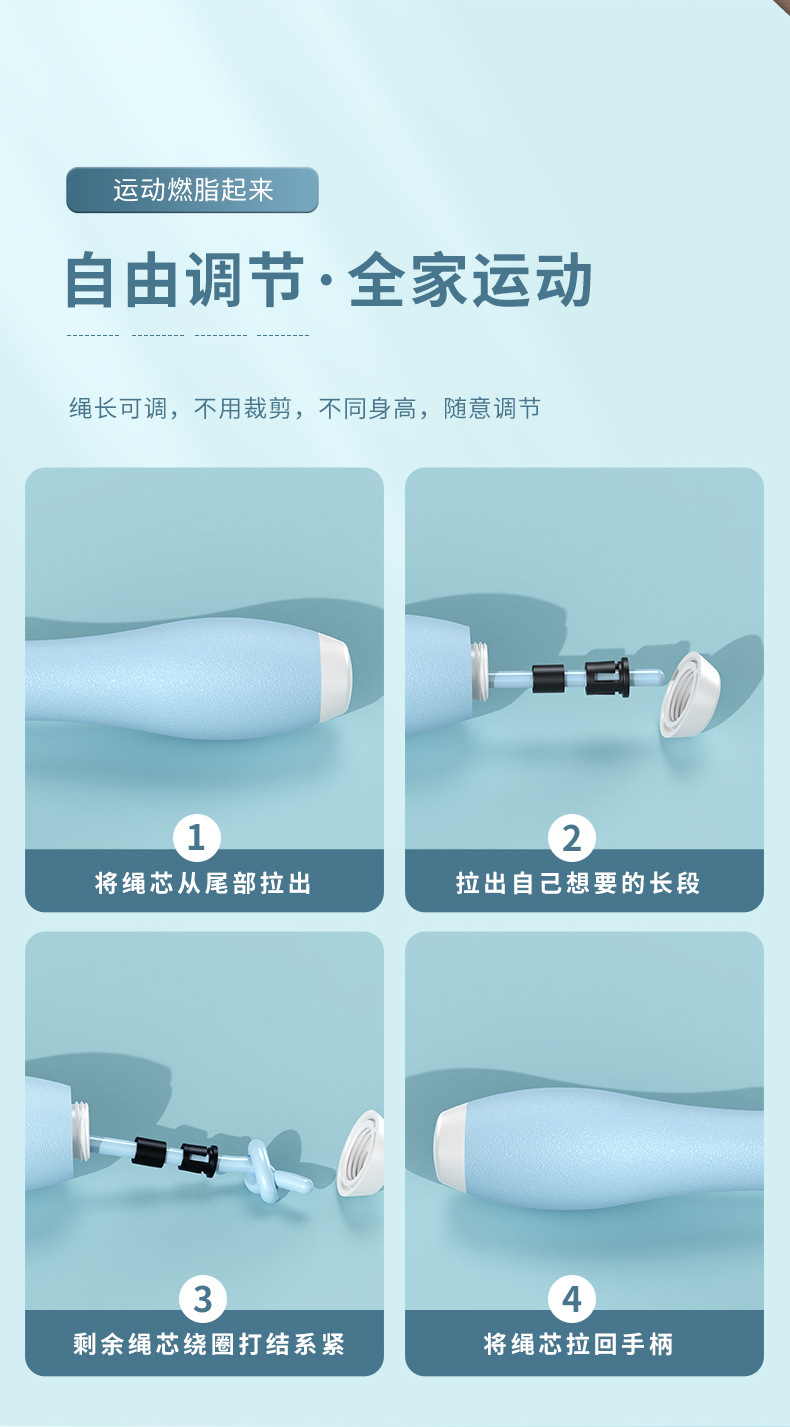 运动燃脂起来

自由调节·全家运动

绳长可调，不用裁剪，不同身高，随意调节

1
将绳芯从尾部拉出

2
拉出自己想要的长段

3
剩余绳芯绕圈打结系紧

4
将绳芯拉回手柄