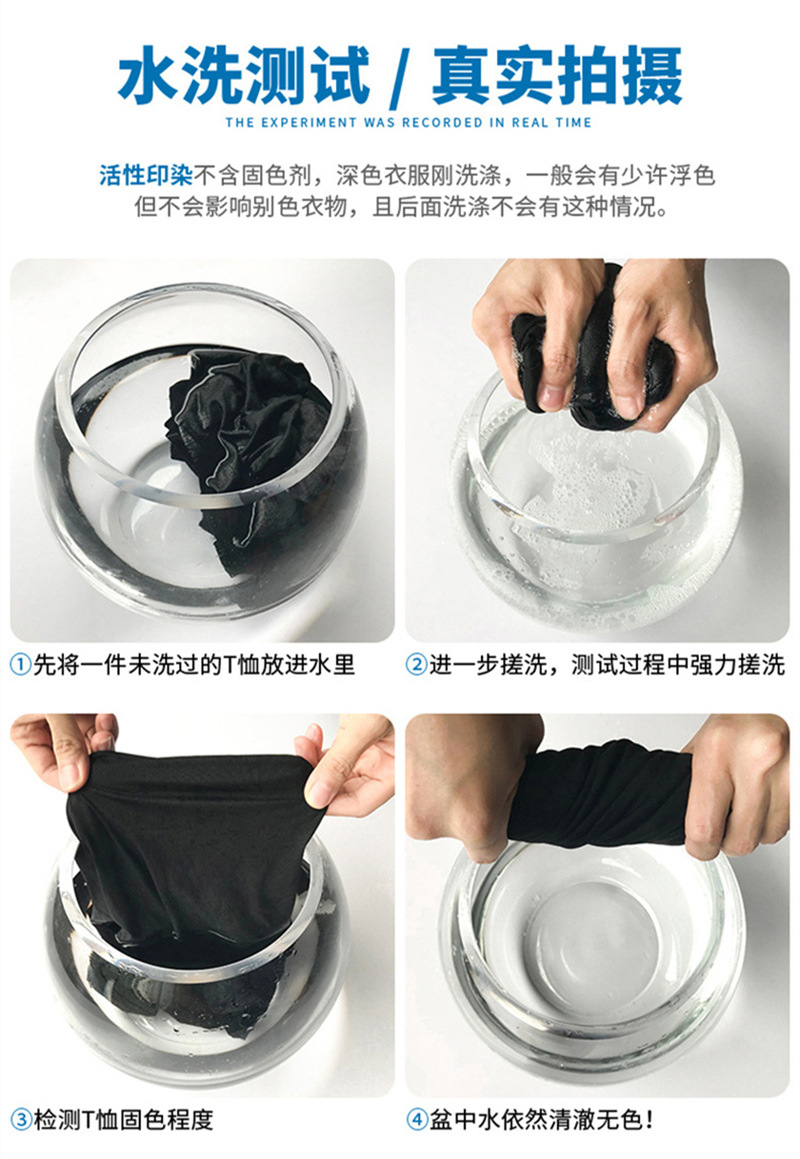 水洗测试 / 真实拍摄

THE EXPERIMENT WAS RECORDED IN REAL TIME

活性印染不含固色剂，深色衣服刚洗涤，一般会有少许浮色但不会影响别色衣物，且后面洗涤不会有这种情况。

①先将一件未洗过的T恤放进水里

②进一步搓洗，测试过程中强力搓洗

③检测T恤固色程度

④盆中水依然清澈无色！