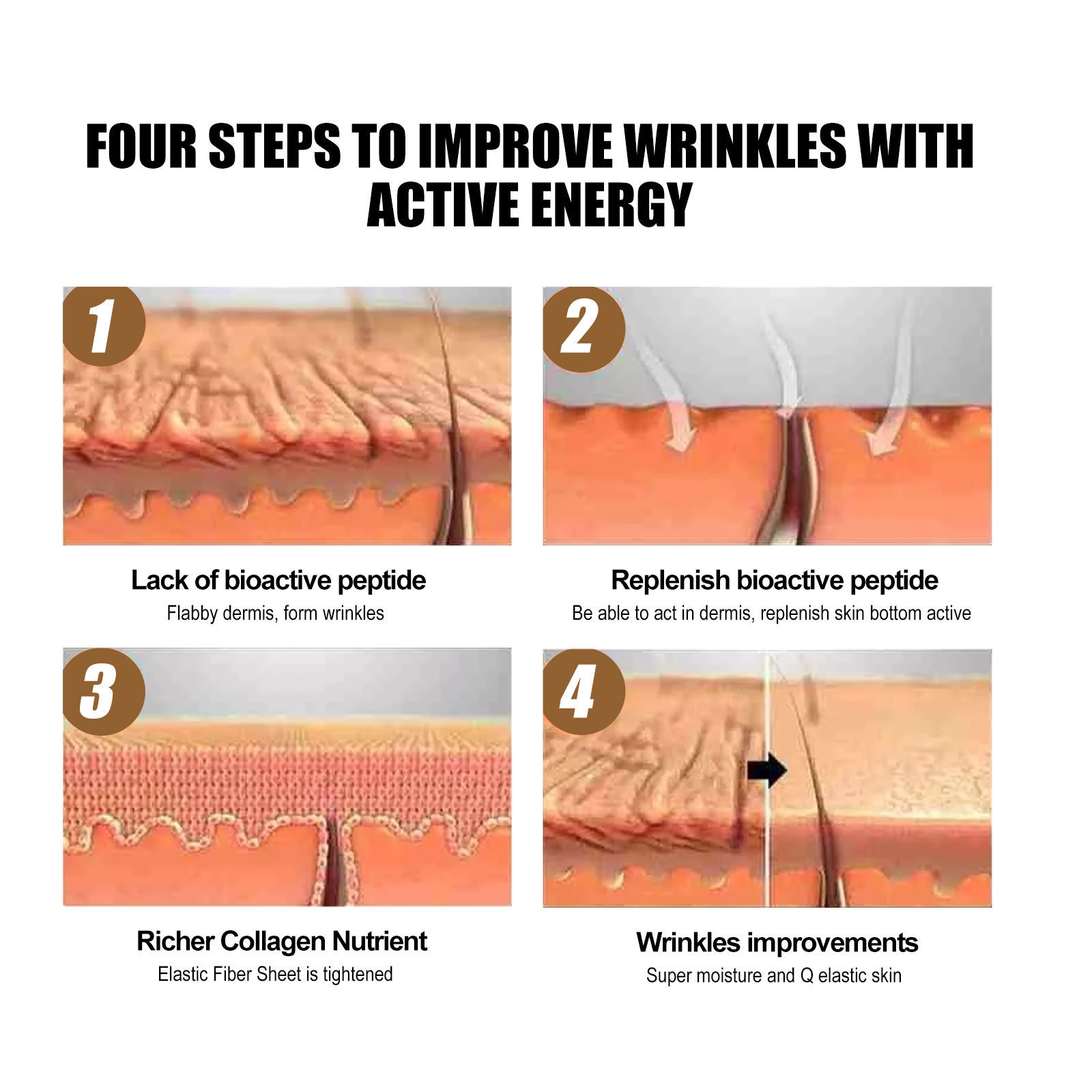 FOUR STEPS TO IMPROVE WRINKLES WITH ACTIVE ENERGY

1

Lack of bioactive peptide
Flabby dermis, form wrinkles

2

Replenish bioactive peptide
Be able to act in dermis, replenish skin bottom active

3

Richer Collagen Nutrient
Elastic Fiber Sheet is tightened

4

Wrinkles improvements
Super moisture and Q elastic skin