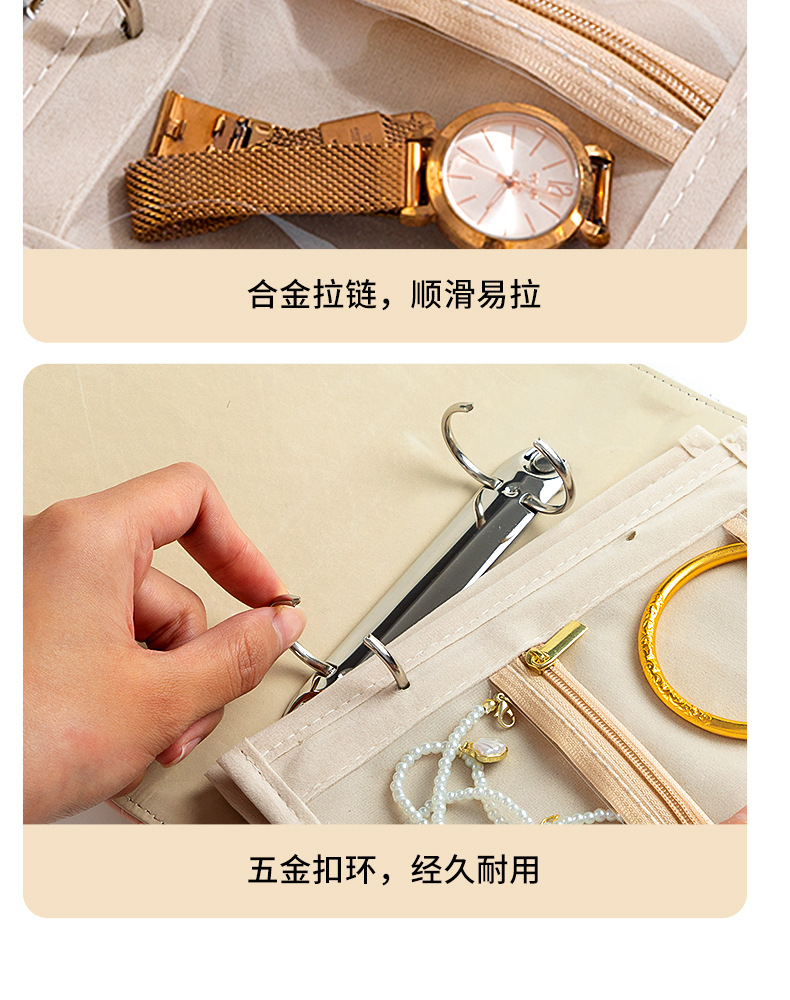 合金拉链，顺滑易拉

五金扣环，经久耐用