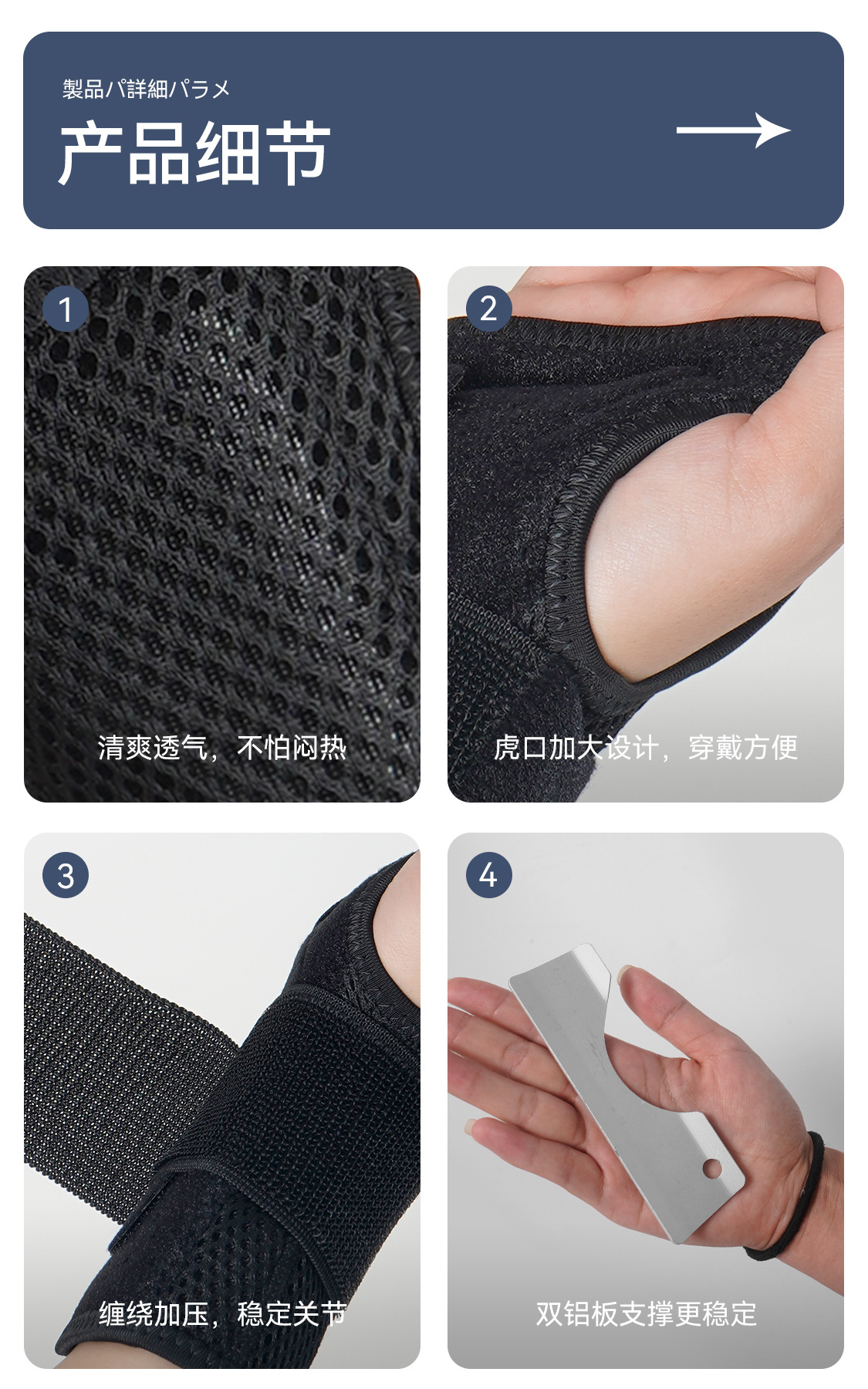 製品パ詳細パラメ

产品细节

1

清爽透气，不怕闷热

2

虎口加大设计，穿戴方便

3

缠绕加压，稳定关节

4

双铝板支撑更稳定