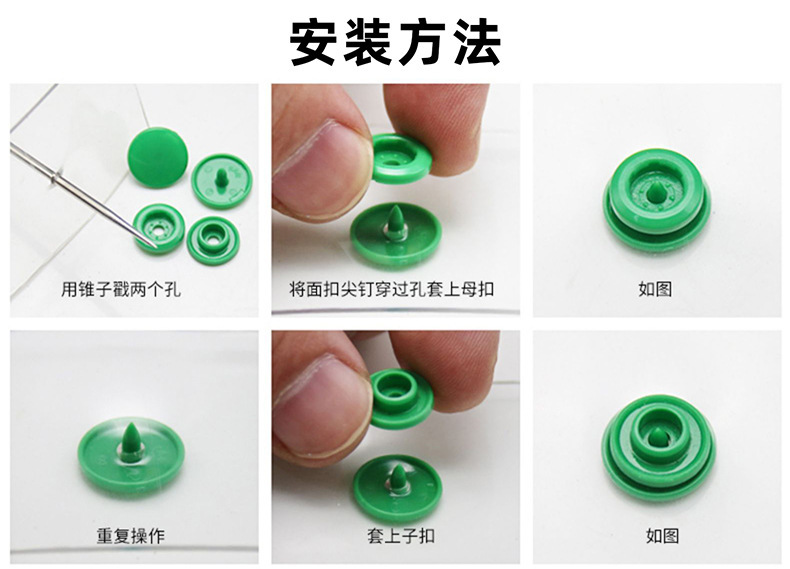 安装方法

用锥子戳两个孔

将面扣尖钉穿过孔套上母扣

如图

重复操作

套上子扣

如图