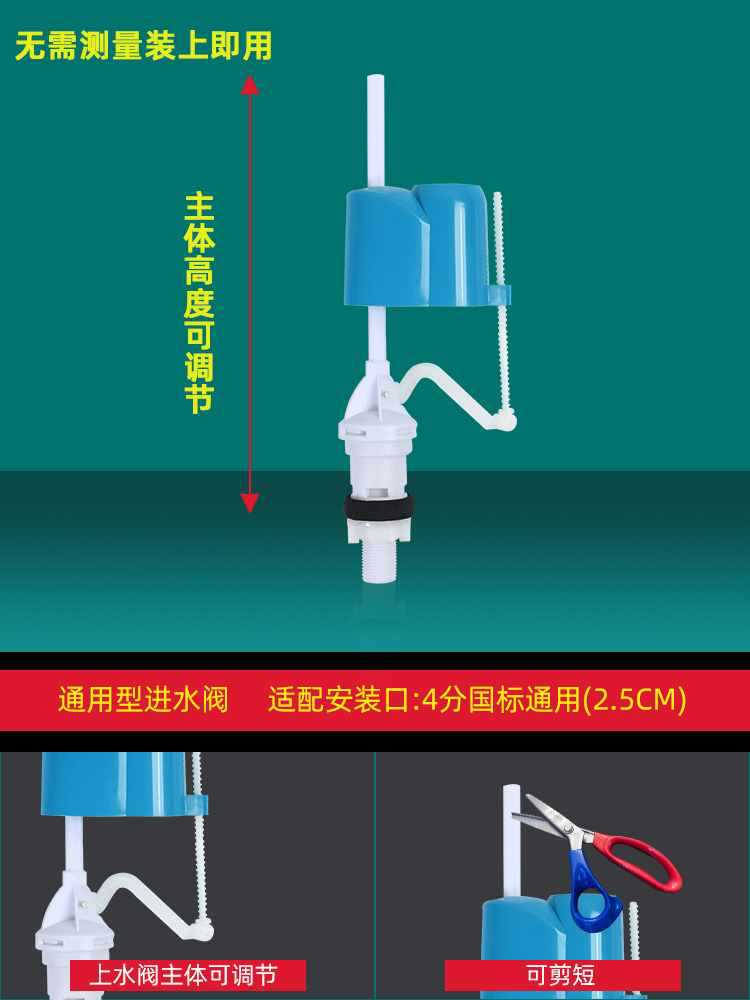 无需测量装上即用

主体高度可调节

通用型进水阀　适配安装口:4分国标通用(2.5CM)

上水阀主体可调节

可剪短