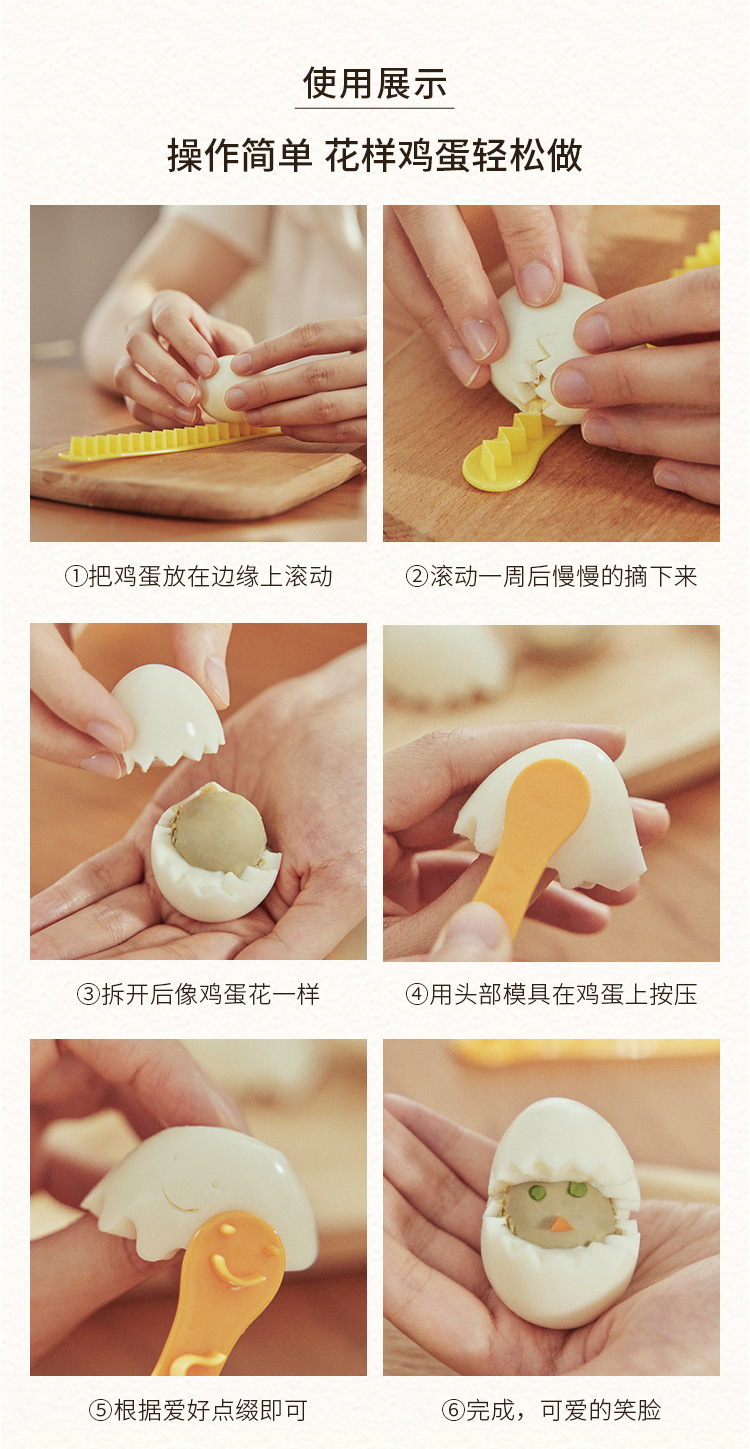 使用展示

操作简单 花样鸡蛋轻松做

①把鸡蛋放在边缘上滚动

②滚动一周后慢慢的摘下来

③拆开后像鸡蛋花一样

④用头部模具在鸡蛋上按压

⑤根据爱好点缀即可

⑥完成，可爱的笑脸