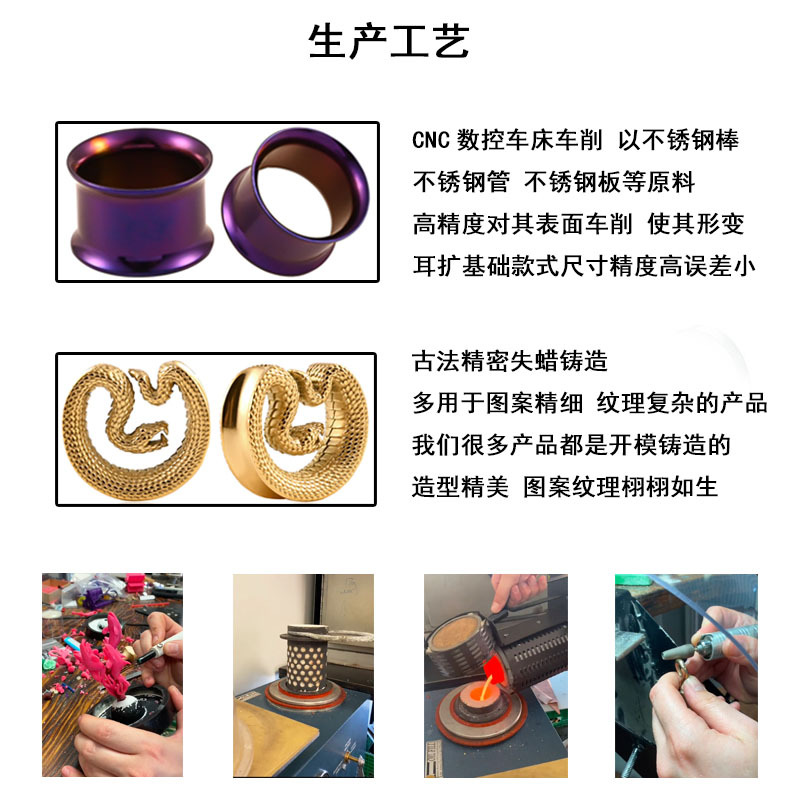 生产工艺

CNC 数控车床车削 以不锈钢棒
不锈钢管 不锈钢板等原料
高精度对其表面车削 使其形变
耳扩基础款式尺寸精度高误差小

古法精密失蜡铸造
多用于图案精细 纹理复杂的产品
我们很多产品都是开模铸造的
造型精美 图案纹理栩栩如生