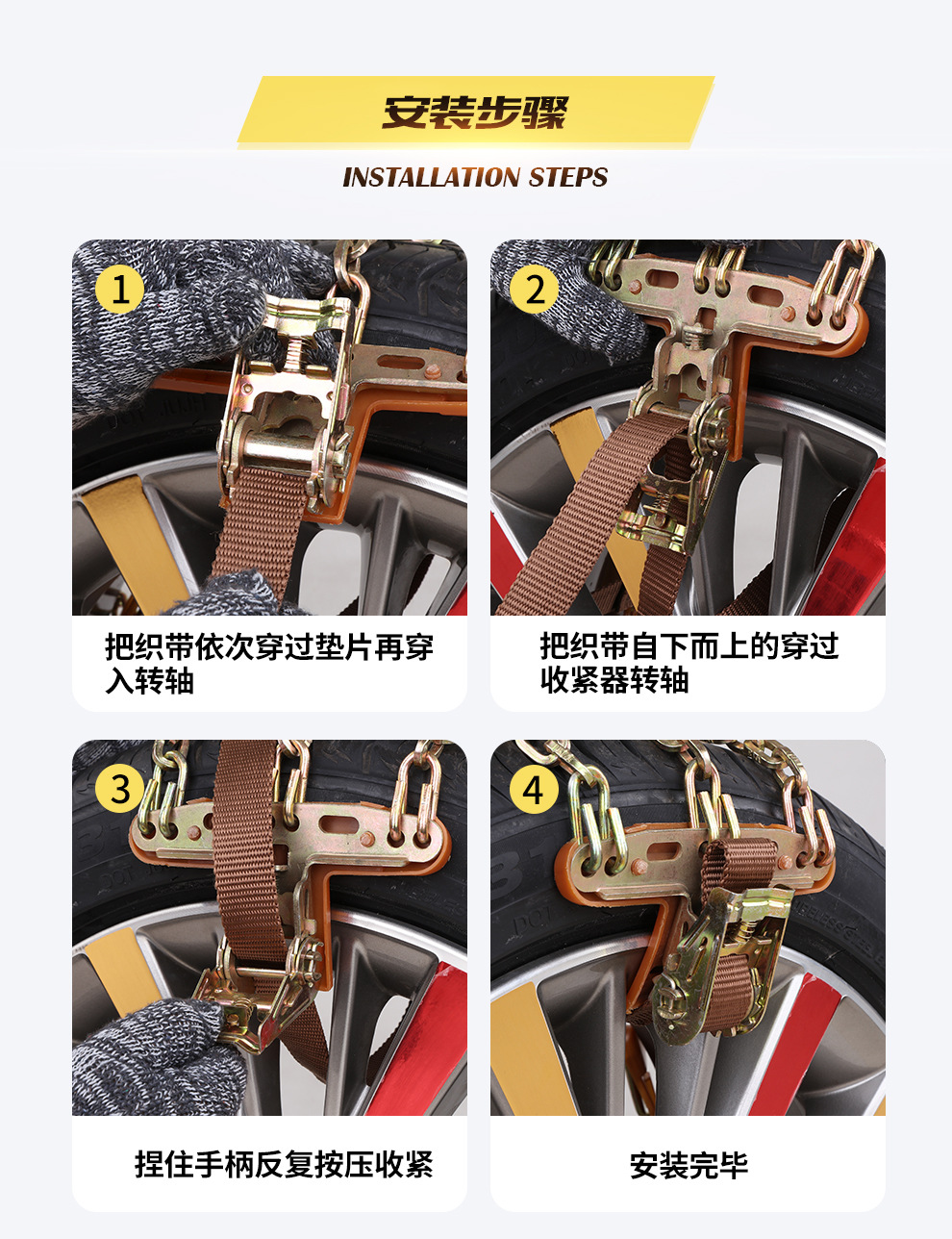 安装步骤

INSTALLATION STEPS

1

把织带依次穿过垫片再穿入转轴

2

把织带自下而上的穿过收紧器转轴

3

捏住手柄反复按压收紧

4

安装完毕