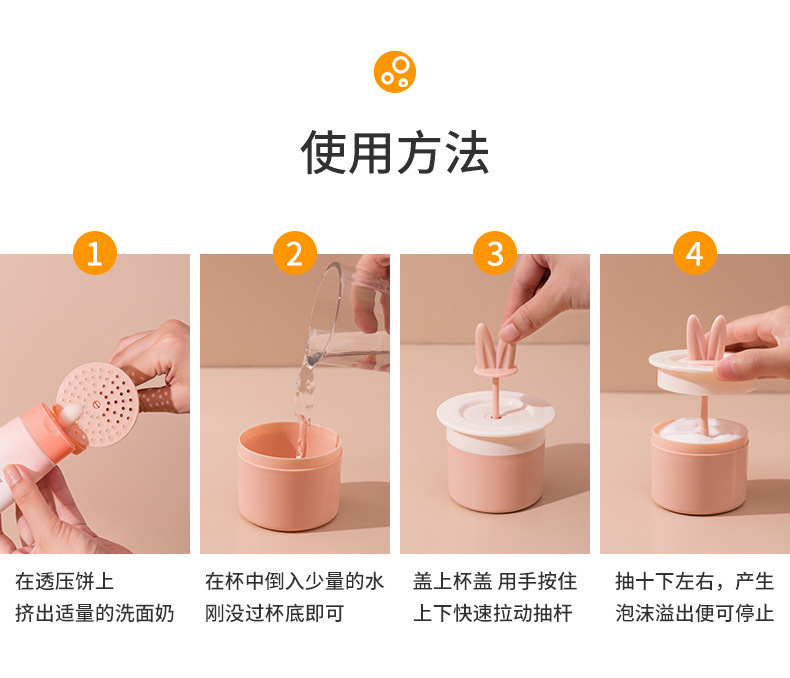 使用方法

1

在透压饼上
挤出适量的洗面奶

2

在杯中倒入少量的水
刚没过杯底即可

3

盖上杯盖 用手按住
上下快速拉动抽杆

4

抽十下左右，产生
泡沫溢出便可停止