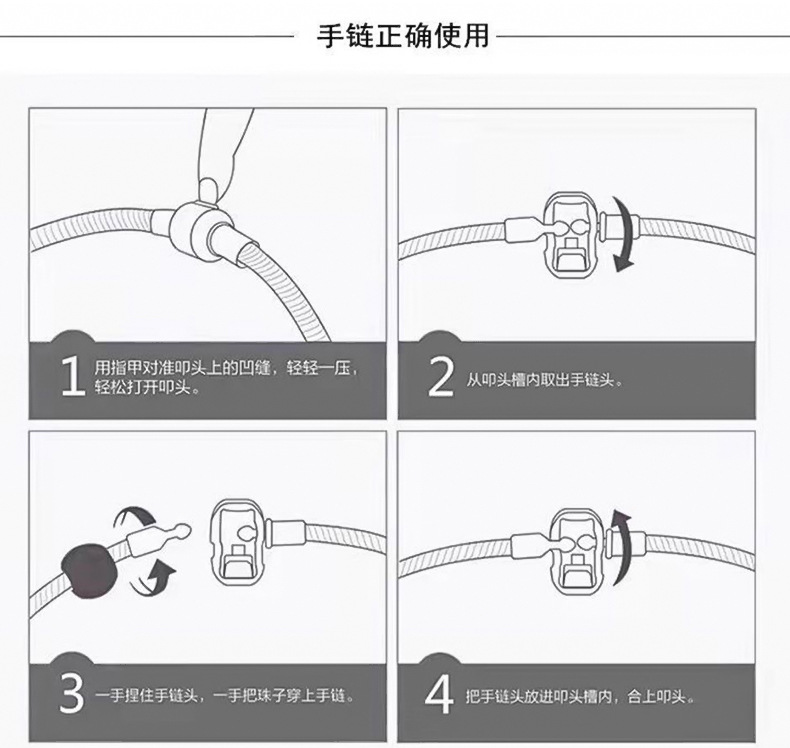 手链正确使用

1 用指甲对准叩头上的凹缝，轻轻一压，轻松打开叩头。

2 从叩头槽内取出手链头。

3 一手捏住手链头，一手把珠子穿上手链。

4 把手链头放进叩头槽内，合上叩头。