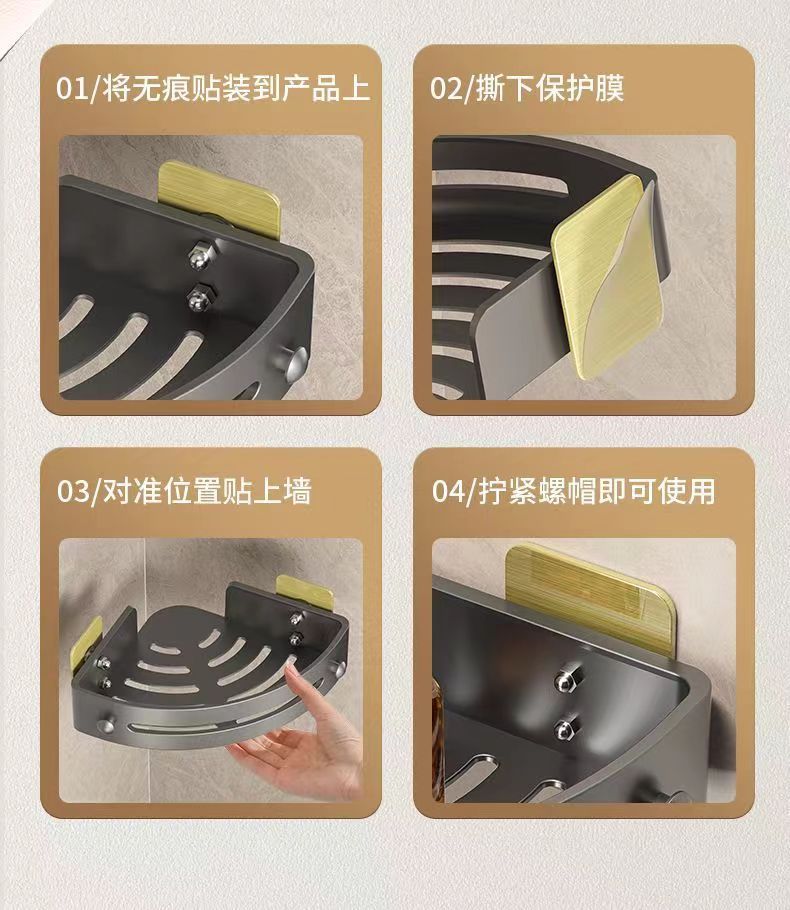 01/将无痕贴装到产品上

02/撕下保护膜

03/对准位置贴上墙

04/拧紧螺帽即可使用