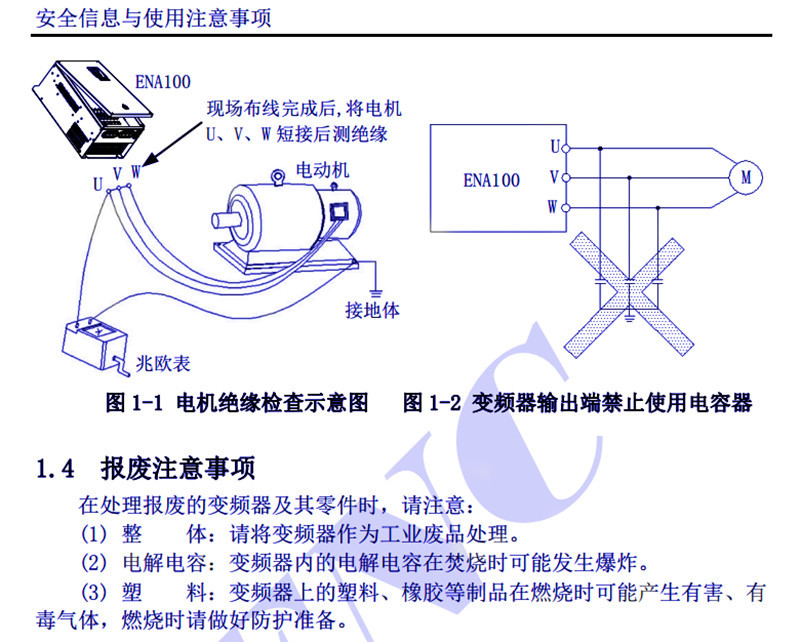 安全信息与使用注意事项

ENA100

现场布线完成后，将电机 U、V、W 短接后测绝缘

U V W

电动机

接地体

兆欧表

ENA100

U

V

W

M

图 1-1 电机绝缘检查示意图　　图 1-2 变频器输出端禁止使用电容器

1.4 报废注意事项

在处理报废的变频器及其零件时，请注意：

(1) 整　　体：请将变频器作为工业废品处理。

(2) 电解电容：变频器内的电解电容在焚烧时可能发生爆炸。

(3) 塑　　料：变频器上的塑料、橡胶等制品在燃烧时可能产生有害、有毒气体，燃烧时请做好防护准备。