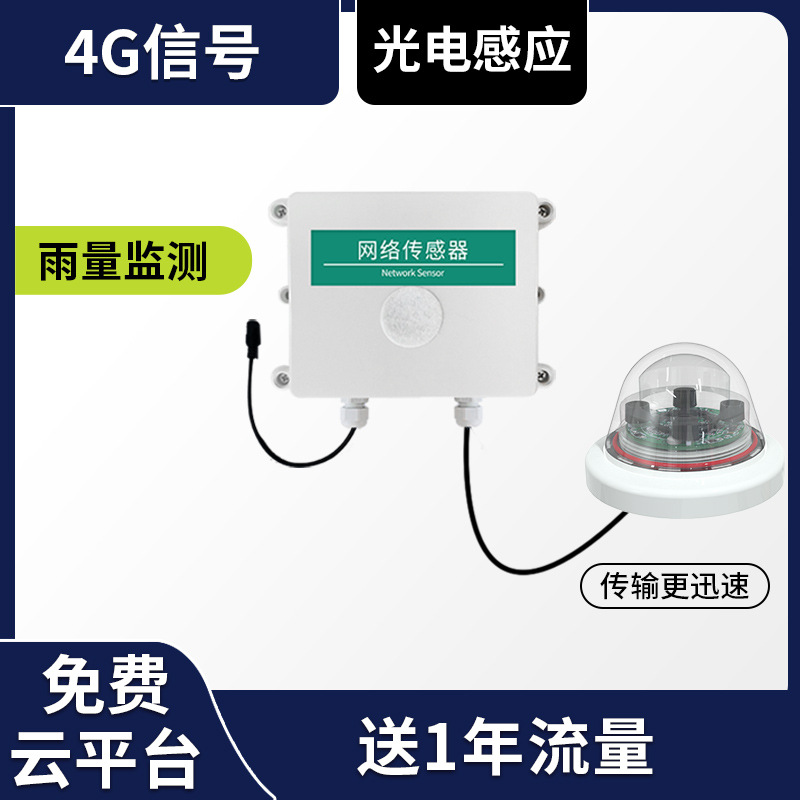 4G信号

光电感应

雨量监测

网络传感器
Network Sensor

传输更迅速

免费
云平台

送1年流量