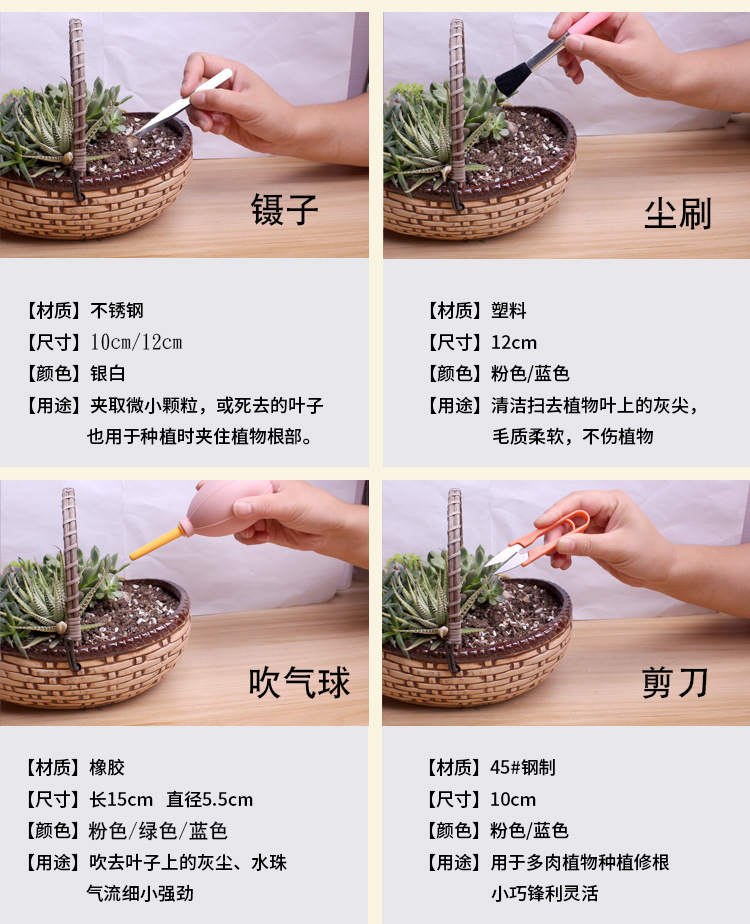 镊子

【材质】不锈钢
【尺寸】10cm/12cm
【颜色】银白
【用途】夹取微小颗粒，或死去的叶子
也用于种植时夹住植物根部。

尘刷

【材质】塑料
【尺寸】12cm
【颜色】粉色/蓝色
【用途】清洁扫去植物叶上的灰尖，
毛质柔软，不伤植物

吹气球

【材质】橡胶
【尺寸】长15cm 直径5.5cm
【颜色】粉色/绿色/蓝色
【用途】吹去叶子上的灰尘、水珠
气流细小强劲

剪刀

【材质】45#钢制
【尺寸】10cm
【颜色】粉色/蓝色
【用途】用于多肉植物种植修根
小巧锋利灵活