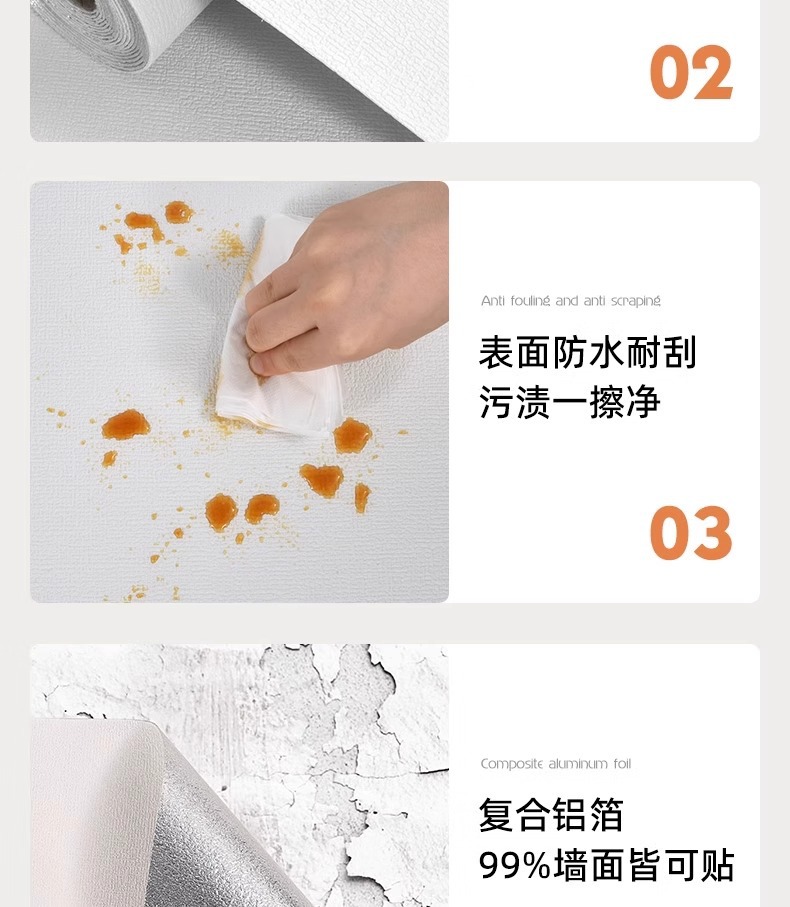 02

Anti fouling and anti scraping

表面防水耐刮
污渍一擦净

03

Composite aluminum foil

复合铝箔
99%墙面皆可贴