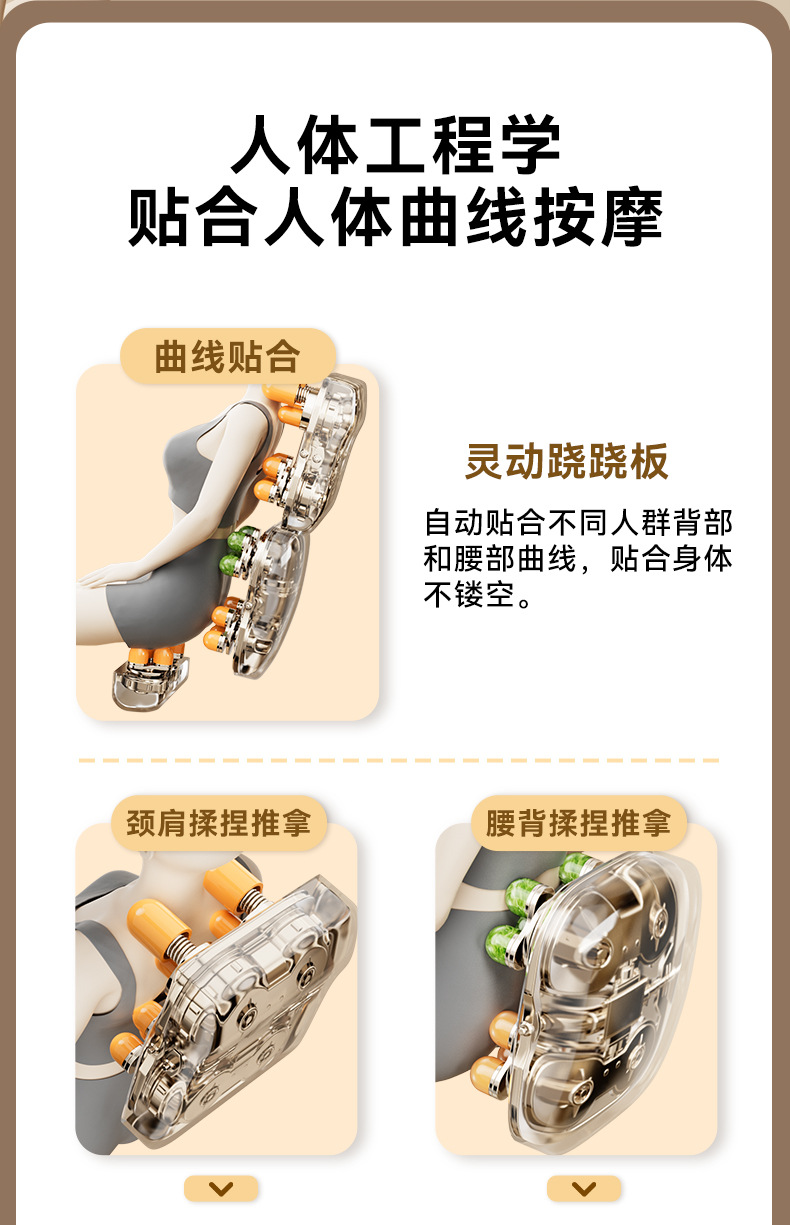 人体工程学
贴合人体曲线按摩

曲线贴合

灵动跷跷板

自动贴合不同人群背部和腰部曲线，贴合身体不镂空。

颈肩揉捏推拿

腰背揉捏推拿