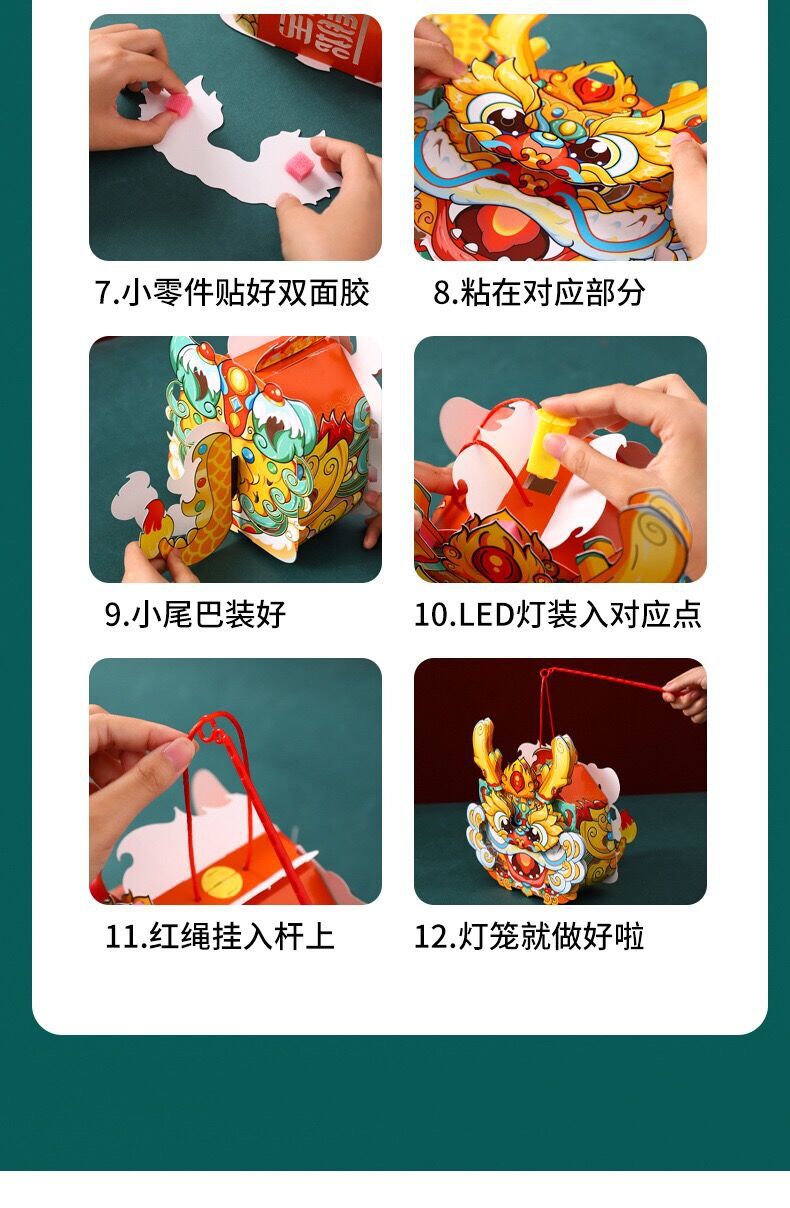 7.小零件贴好双面胶

8.粘在对应部分

9.小尾巴装好

10.LED灯装入对应点

11.红绳挂入杆上

12.灯笼就做好啦