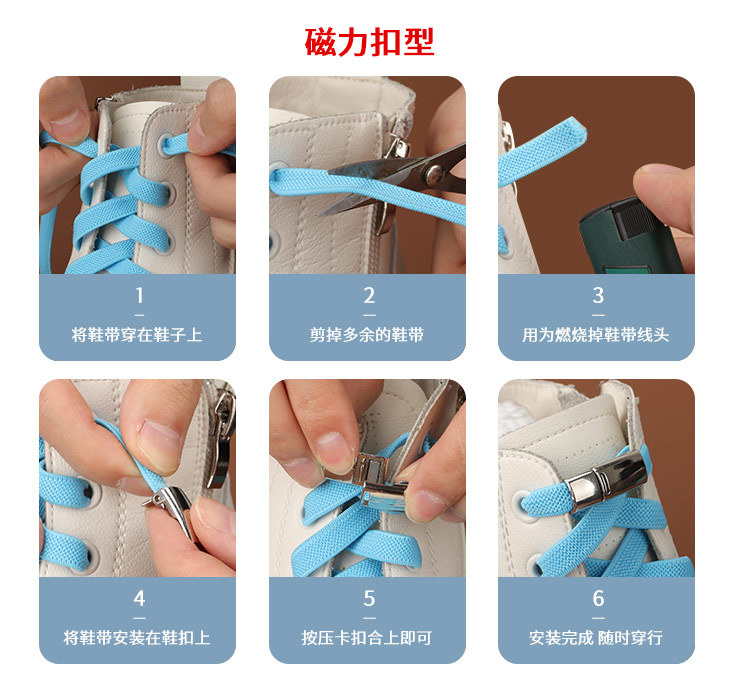 磁力扣型

1
将鞋带穿在鞋子上

2
剪掉多余的鞋带

3
用为燃烧掉鞋带线头

4
将鞋带安装在鞋扣上

5
按压卡扣合上即可

6
安装完成 随时穿行