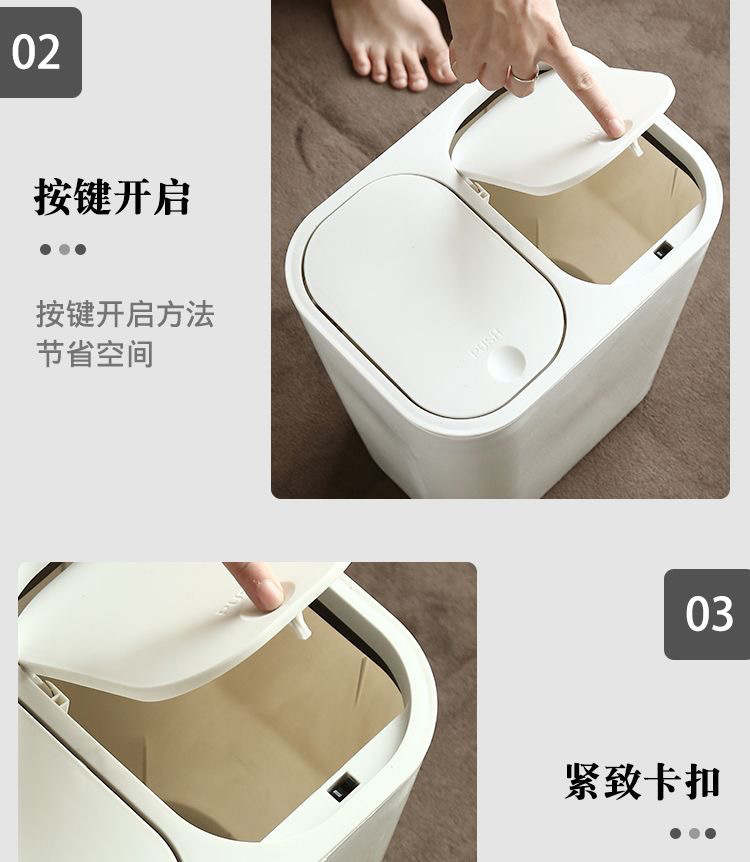 02

按键开启

按键开启方法
节省空间

PUSH

03

紧致卡扣