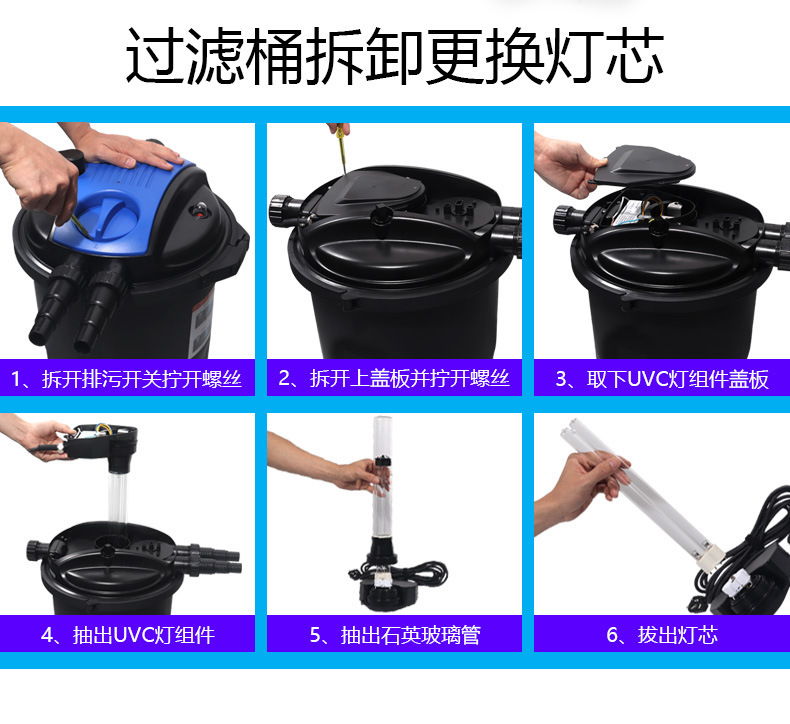 过滤桶拆卸更换灯芯

1、拆开排污开关拧开螺丝

2、拆开上盖板并拧开螺丝

3、取下UVC灯组件盖板

4、抽出UVC灯组件

5、抽出石英玻璃管

6、拔出灯芯