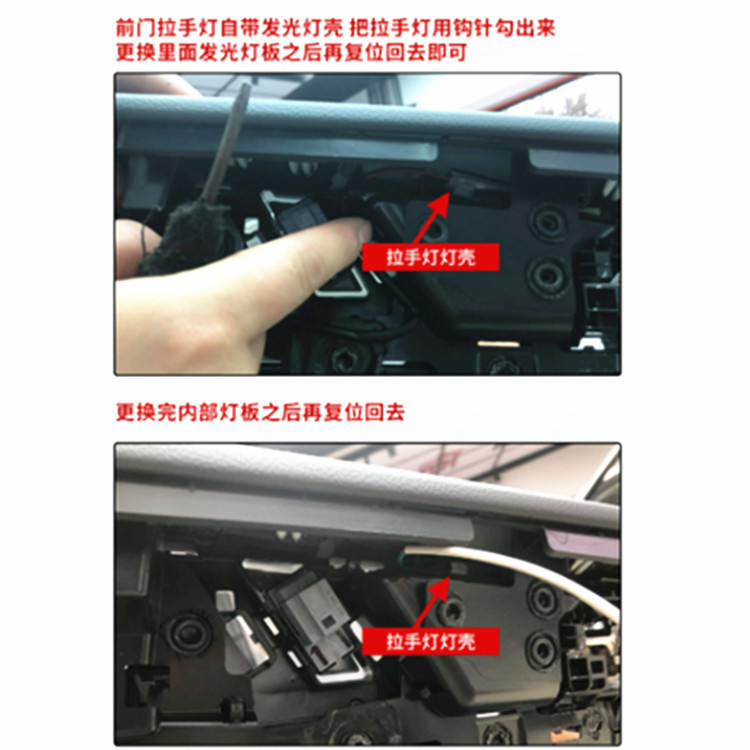 前门拉手灯自带发光灯壳 把拉手灯用钩针勾出来
更换里面发光灯板之后再复位回去即可

拉手灯灯壳

更换完内部灯板之后再复位回去

拉手灯灯壳