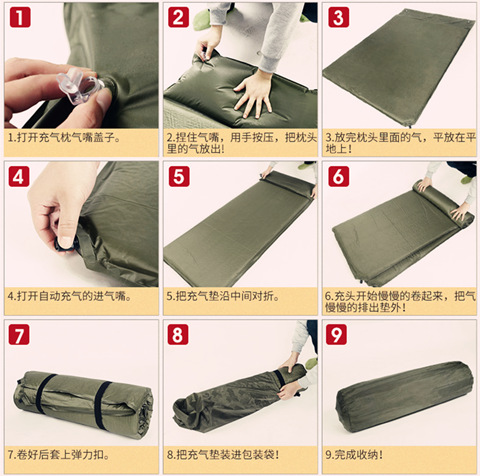 1

1.打开充气枕气嘴盖子。

2

2.捏住气嘴，用手按压，把枕头里的气放出！

3

3.放完枕头里面的气，平放在平地上！

4

4.打开自动充气的进气嘴。

5

5.把充气垫沿中间对折。

6

6.充头开始慢慢的卷起来，把气慢慢的排出垫外！

7

7.卷好后套上弹力扣。

8

8.把充气垫装进包装袋！

9

9.完成收纳！