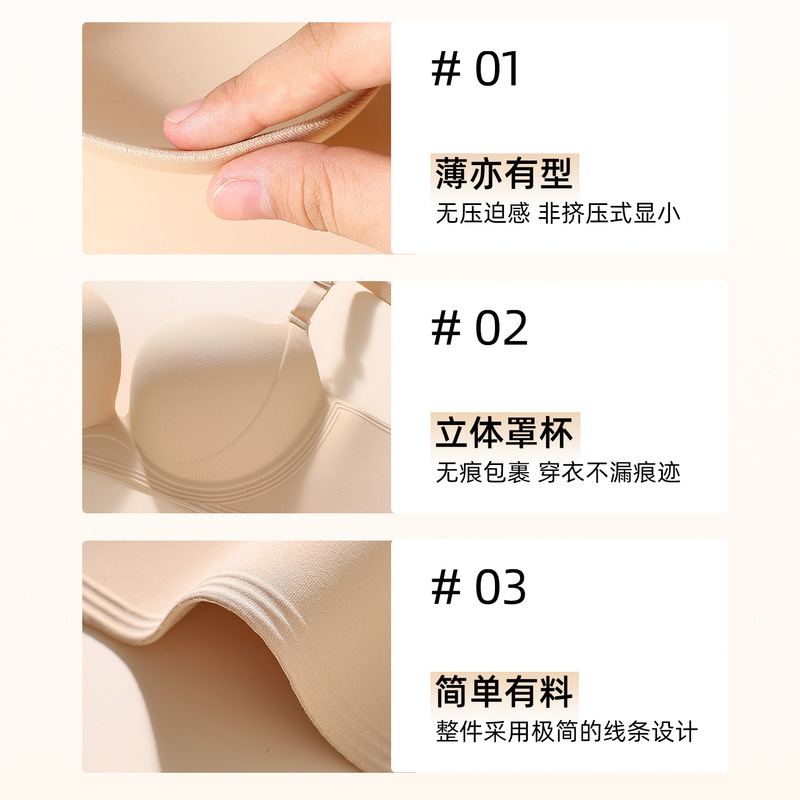 # 01

薄亦有型

无压迫感 非挤压式显小

# 02

立体罩杯

无痕包裹 穿衣不漏痕迹

# 03

简单有料

整件采用极简的线条设计