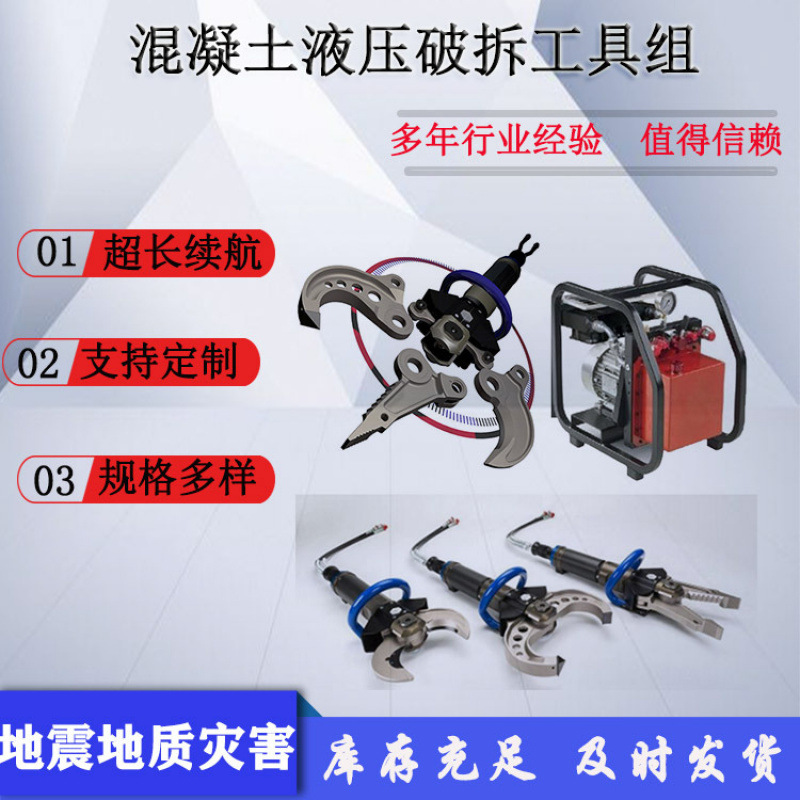 混凝土液压破拆工具组

多年行业经验 值得信赖

01 超长续航

02 支持定制

03 规格多样

地震地质灾害

库存充足 及时发货