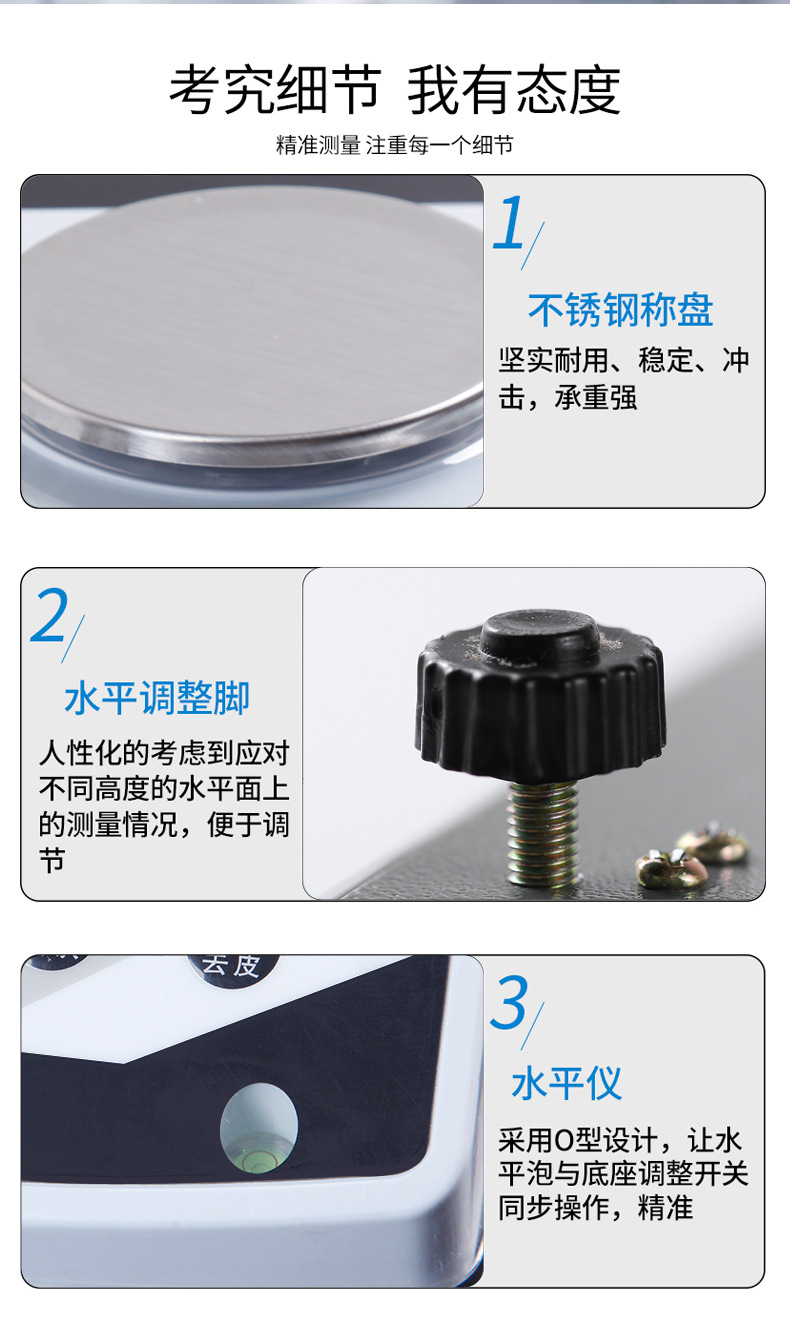 考究细节 我有态度

精准测量 注重每一个细节

1

不锈钢称盘

坚实耐用、稳定、冲击，承重强

2

水平调整脚

人性化的考虑到应对不同高度的水平面上的测量情况，便于调节

去皮

3

水平仪

采用O型设计，让水平泡与底座调整开关同步操作，精准