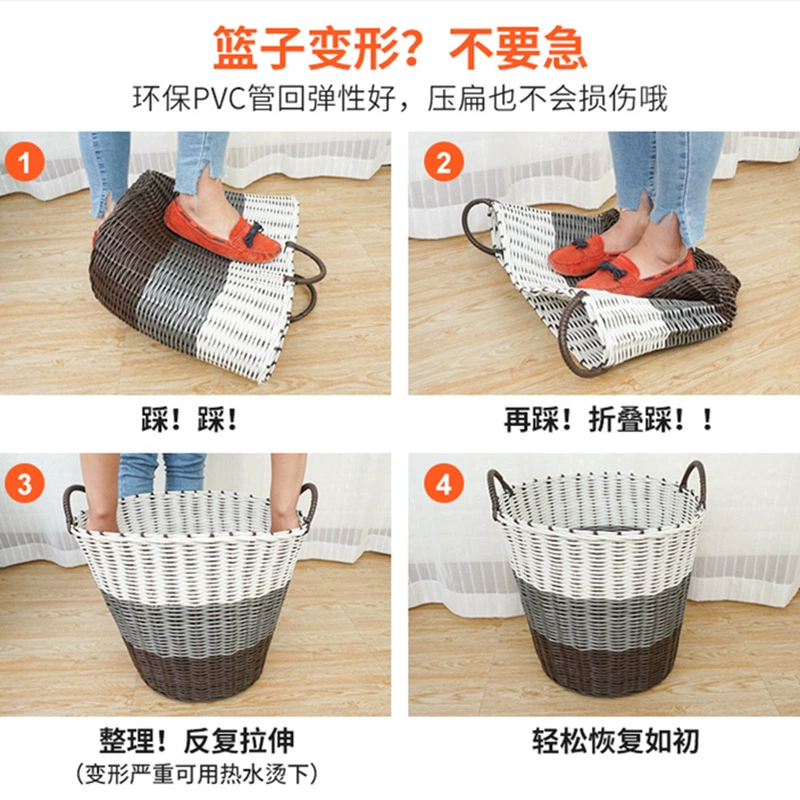 篮子变形？不要急

环保PVC管回弹性好，压扁也不会损伤哦

1

踩！踩！

2

再踩！折叠踩！！

3

整理！反复拉伸
（变形严重可用热水烫下）

4

轻松恢复如初