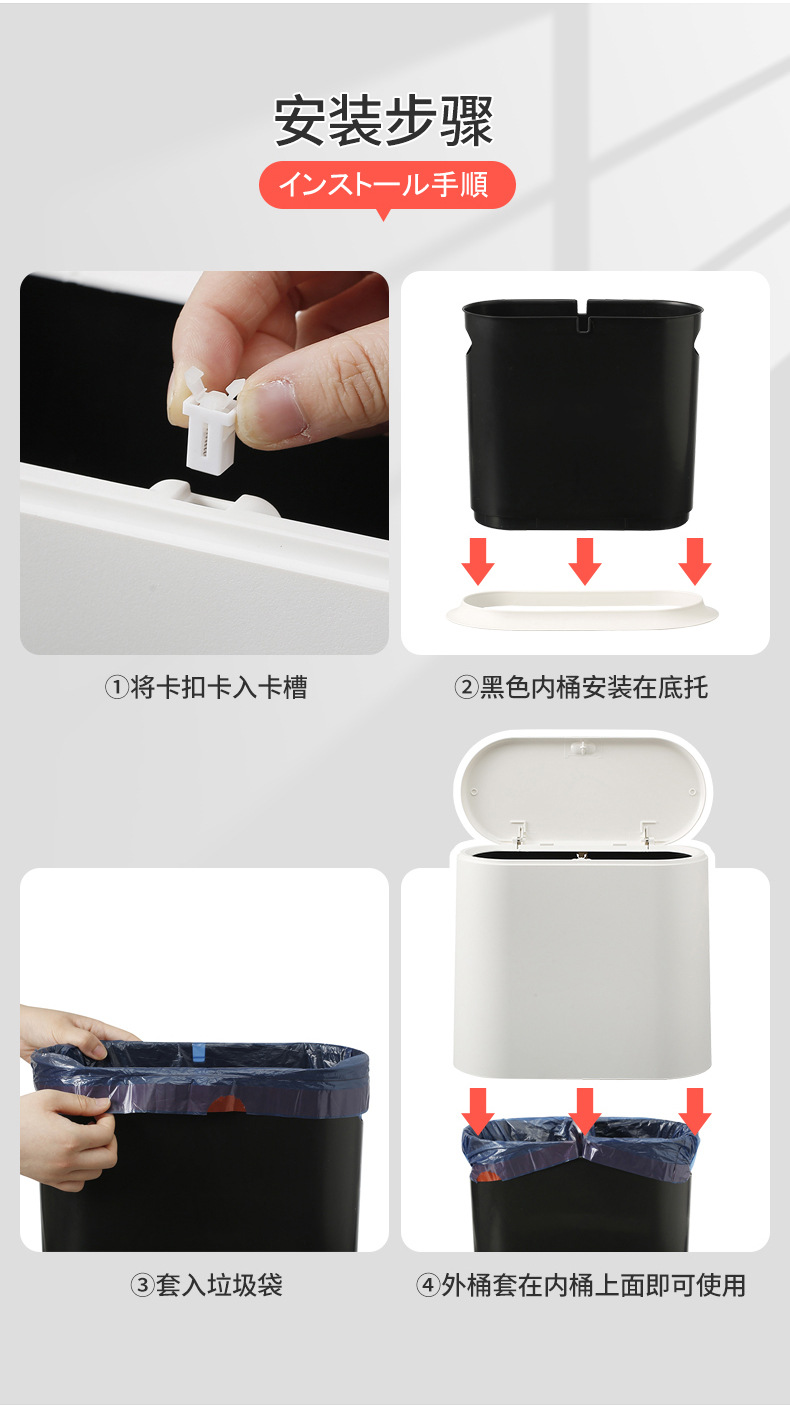 安装步骤

インストール手順

①将卡扣卡入卡槽

②黑色内桶安装在底托

③套入垃圾袋

④外桶套在内桶上面即可使用