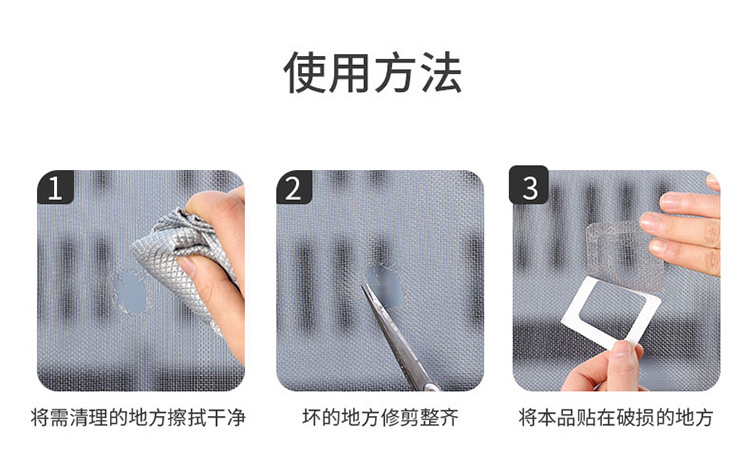 使用方法

1

将需清理的地方擦拭干净

2

坏的地方修剪整齐

3

将本品贴在破损的地方