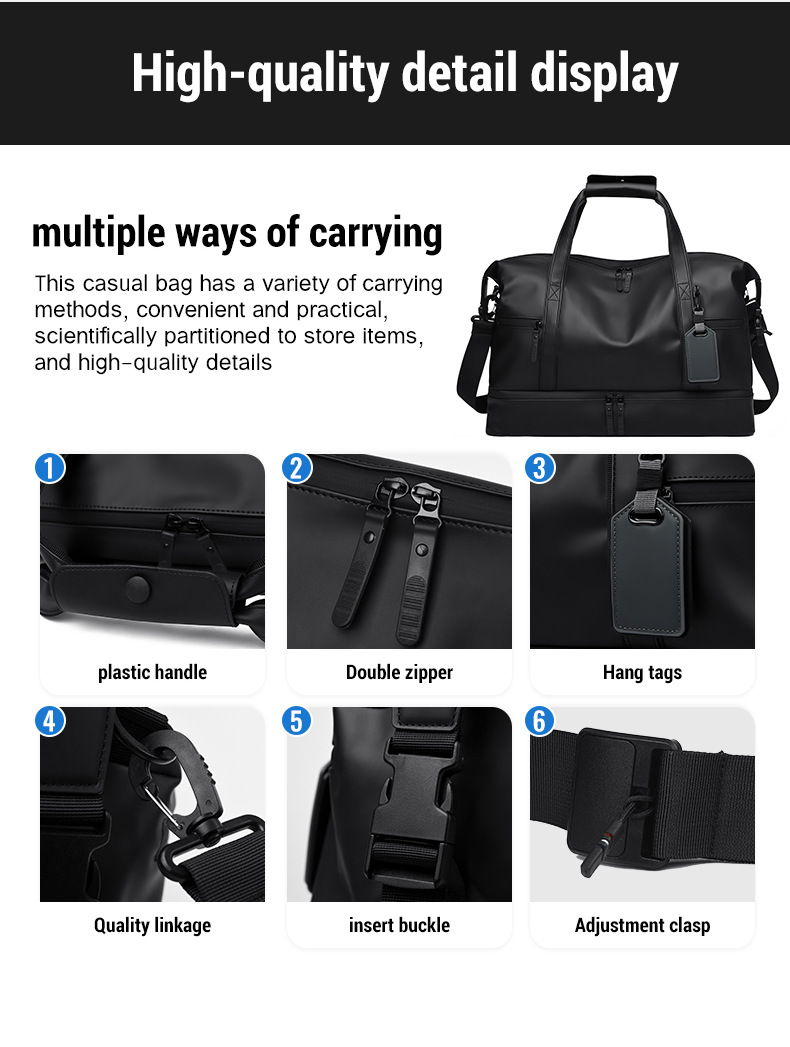 High-quality detail display

multiple ways of carrying

This casual bag has a variety of carrying methods, convenient and practical, scientifically partitioned to store items, and high-quality details

1
plastic handle

2
Double zipper

3
Hang tags

4
Quality linkage

5
insert buckle

6
Adjustment clasp