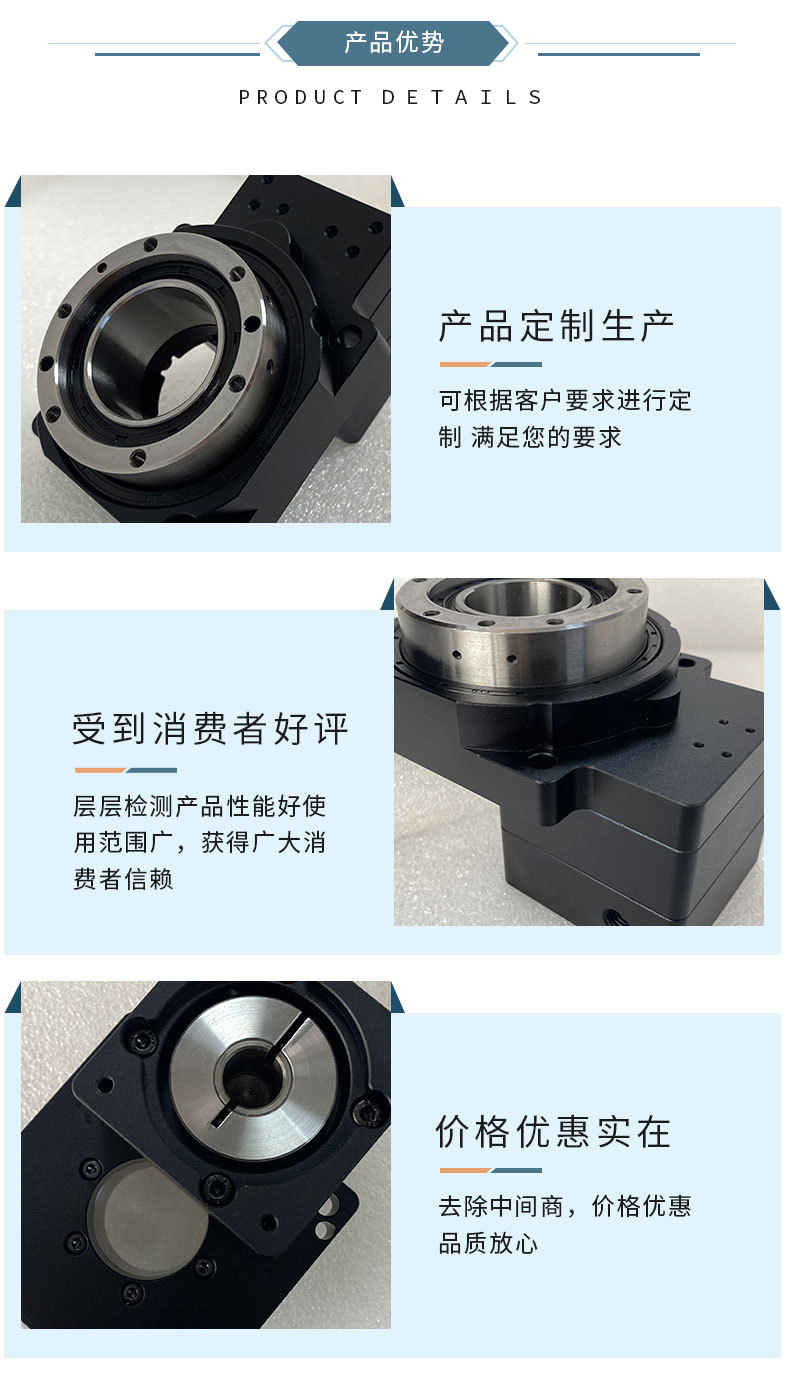 产品优势

PRODUCT DETAILS

产品定制生产

可根据客户要求进行定制 满足您的要求

受到消费者好评

层层检测产品性能好使用范围广，获得广大消费者信赖

价格优惠实在

去除中间商，价格优惠品质放心