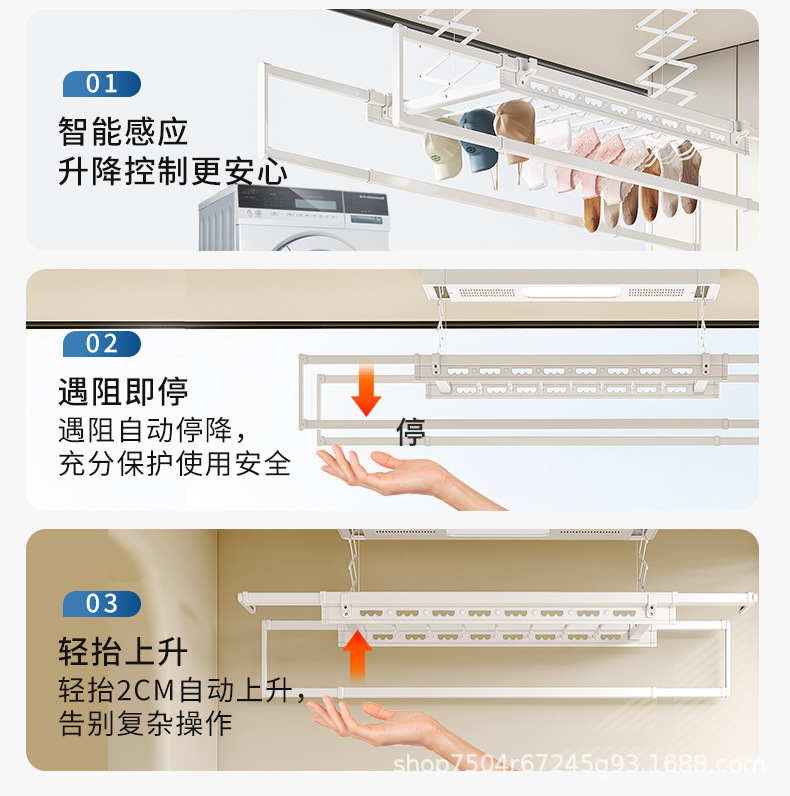 01
智能感应
升降控制更安心

02
遇阻即停
遇阻自动停降，
充分保护使用安全
停

03
轻抬上升
轻抬2CM自动上升，
告别复杂操作

shop7504r67245g93.1688.com