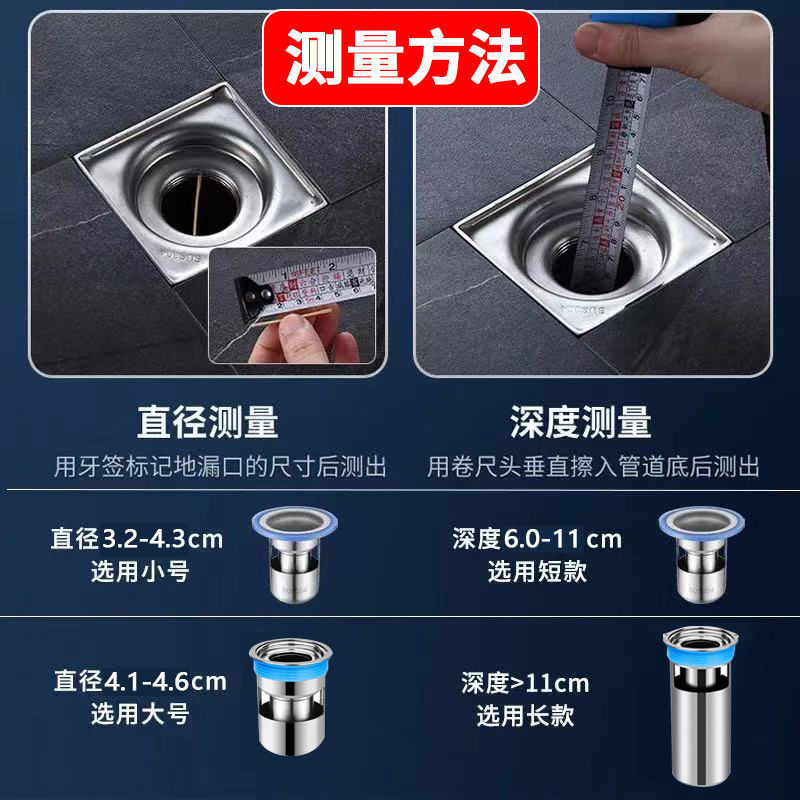 测量方法

直径测量
用牙签标记地漏口的尺寸后测出

深度测量
用卷尺头垂直擦入管道底后测出

直径3.2-4.3cm
选用小号

深度6.0-11 cm
选用短款

直径4.1-4.6cm
选用大号

深度>11cm
选用长款