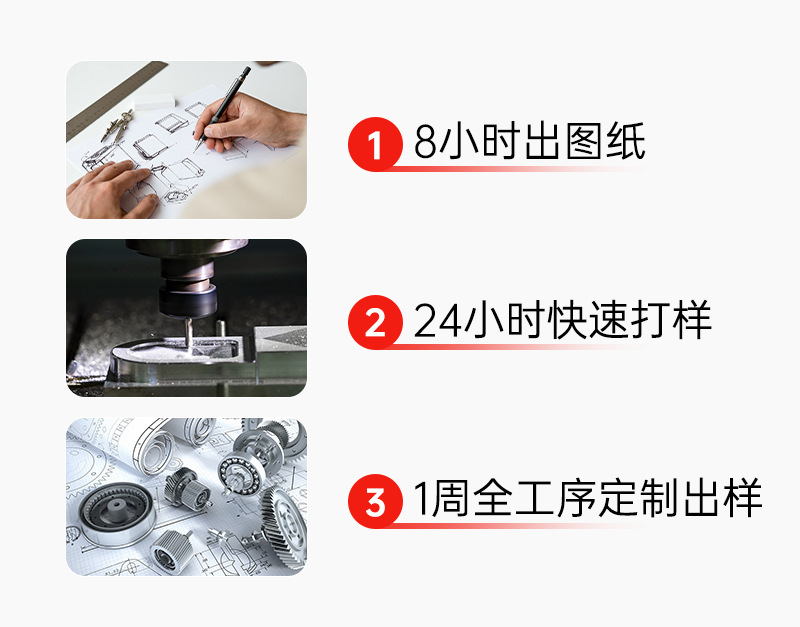 1 8小时出图纸

2 24小时快速打样

3 1周全工序定制出样