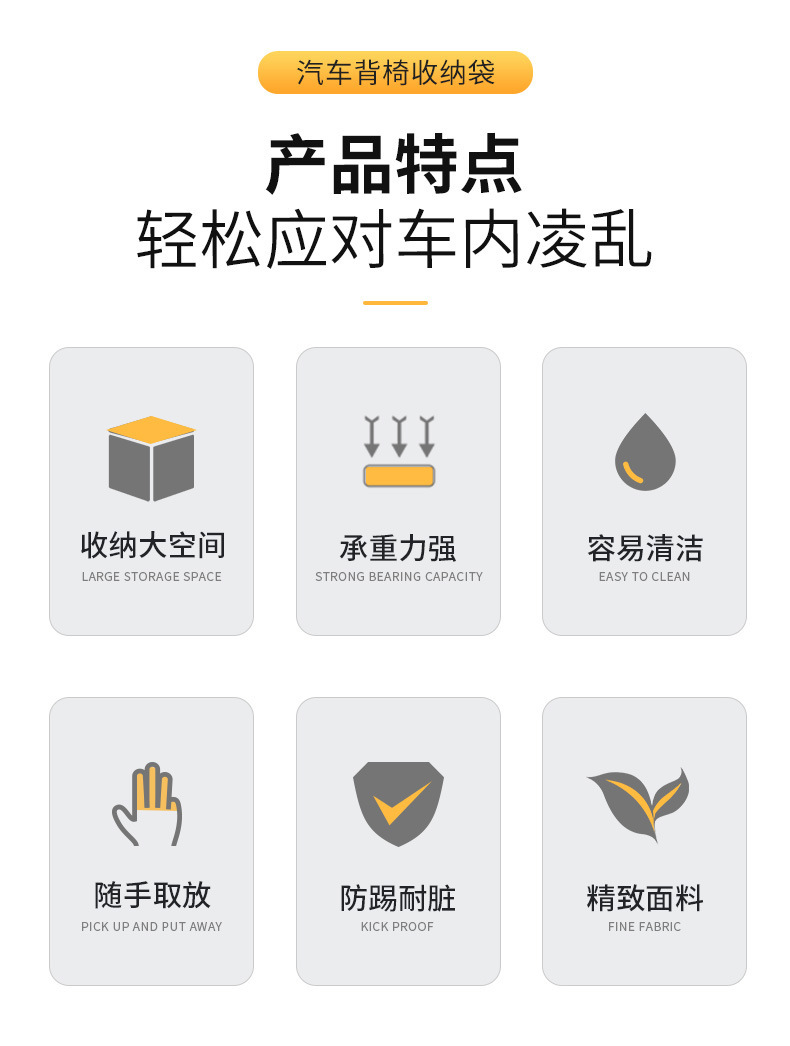 汽车背椅收纳袋

产品特点

轻松应对车内凌乱

收纳大空间
LARGE STORAGE SPACE

承重力强
STRONG BEARING CAPACITY

容易清洁
EASY TO CLEAN

随手取放
PICK UP AND PUT AWAY

防踢耐脏
KICK PROOF

精致面料
FINE FABRIC