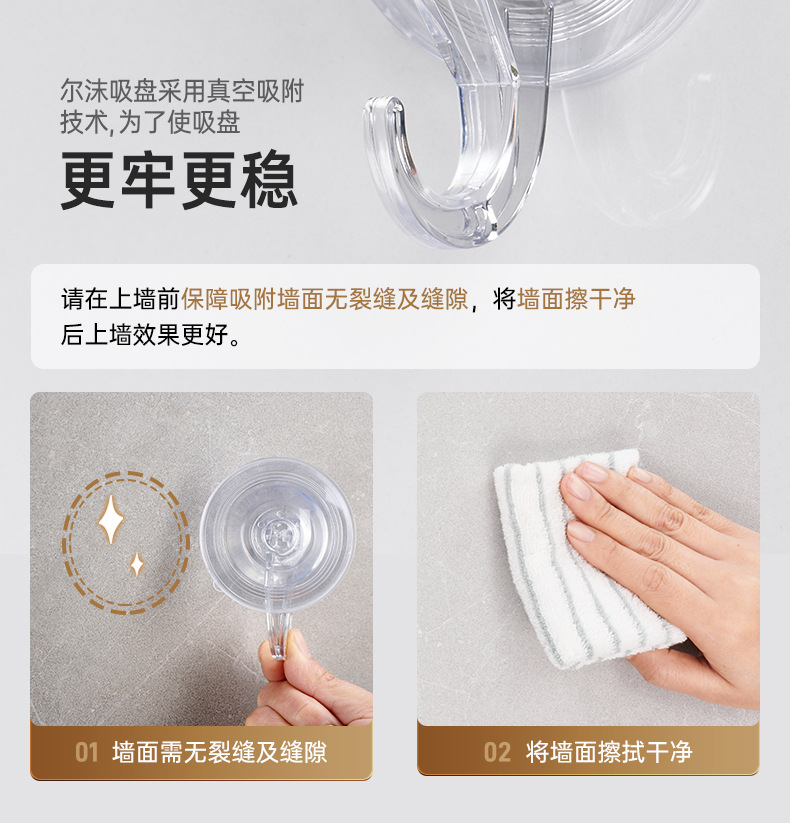 尔沫吸盘采用真空吸附技术,为了使吸盘

更牢更稳

请在上墙前保障吸附墙面无裂缝及缝隙，将墙面擦干净后上墙效果更好。

01 墙面需无裂缝及缝隙

02 将墙面擦拭干净