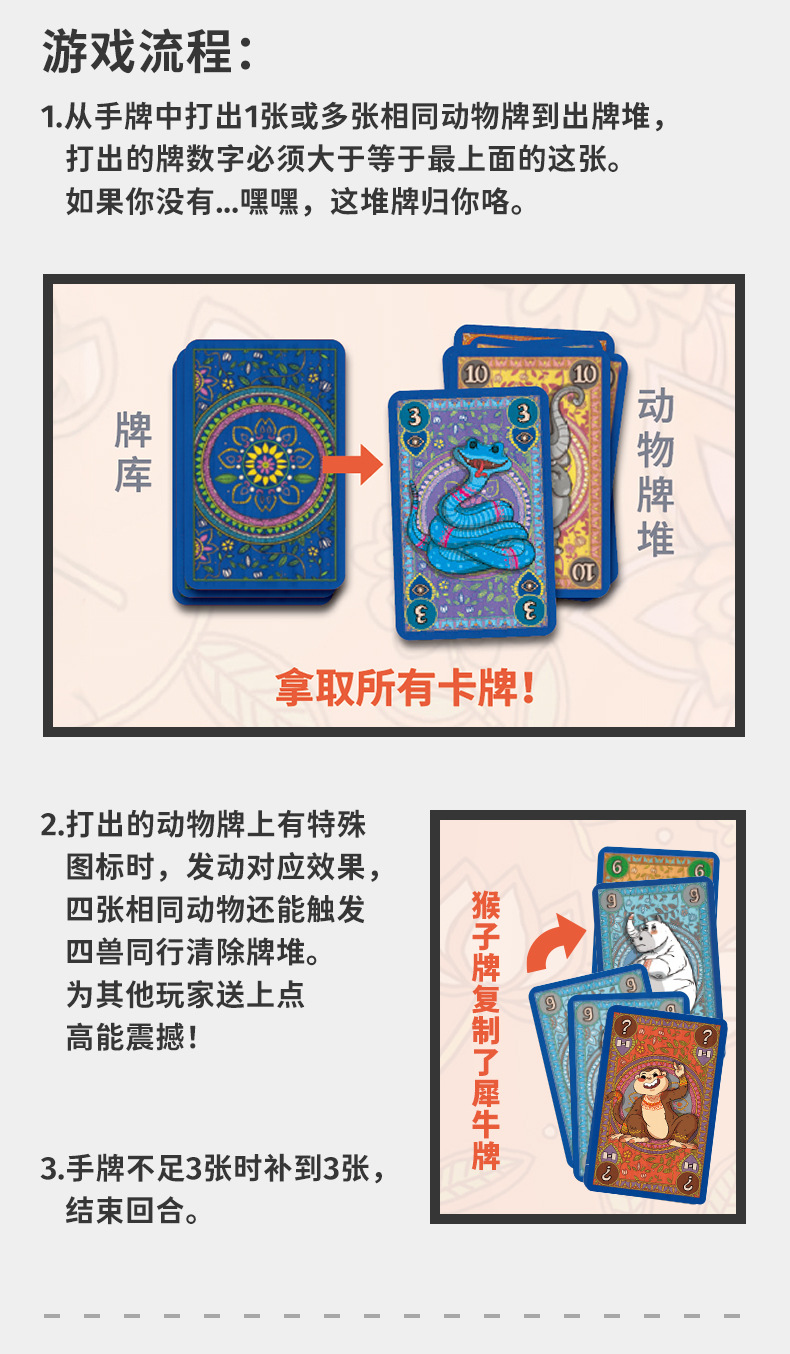 游戏流程：

1.从手牌中打出1张或多张相同动物牌到出牌堆，打出的牌数字必须大于等于最上面的这张。如果你没有...嘿嘿，这堆牌归你咯。

牌库

10 10

3 3

3 3

10

动物牌堆

拿取所有卡牌！

2.打出的动物牌上有特殊图标时，发动对应效果，四张相同动物还能触发四兽同行清除牌堆。为其他玩家送上点高能震撼！

3.手牌不足3张时补到3张，结束回合。

猴子牌复制了犀牛牌

6 6

9 9

9

9

? ?

? ?