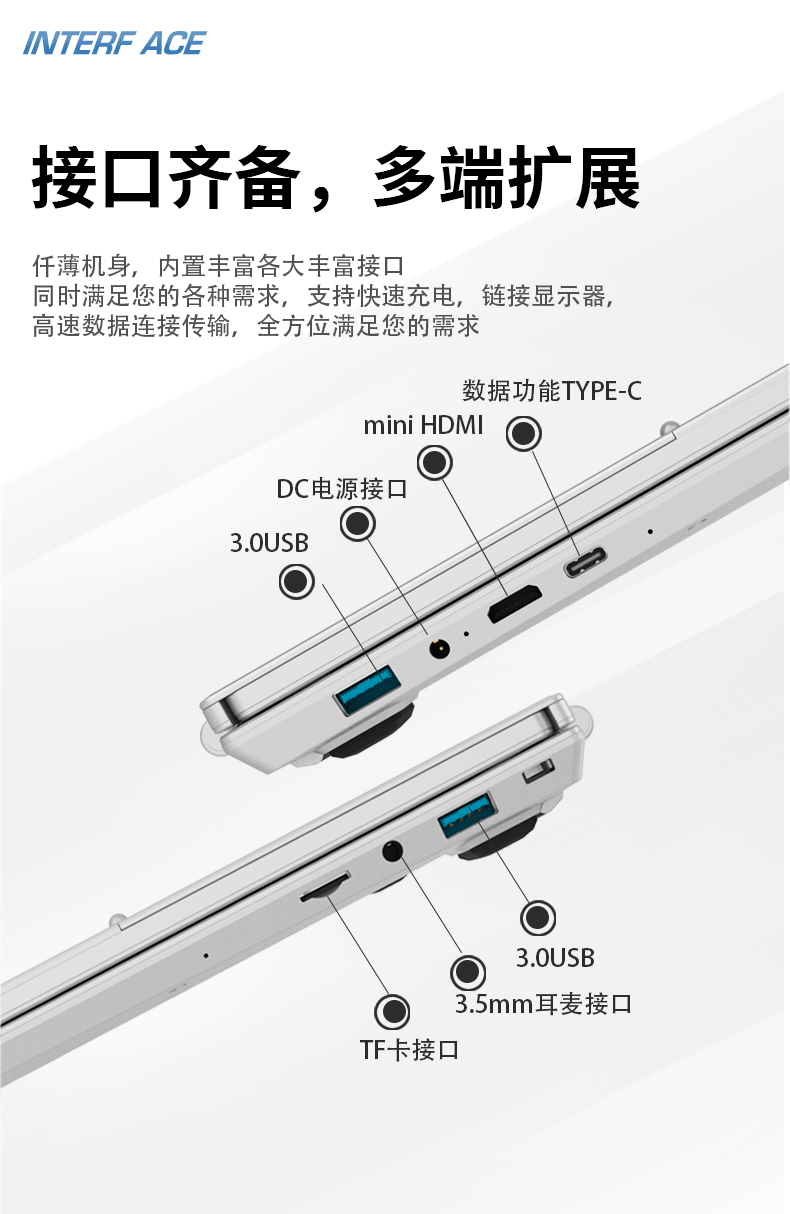 INTERF ACE

接口齐备，多端扩展

仟薄机身，内置丰富各大丰富接口
同时满足您的各种需求，支持快速充电，链接显示器，
高速数据连接传输，全方位满足您的需求

数据功能TYPE-C

mini HDMI

DC电源接口

3.0USB

3.0USB

3.5mm耳麦接口

TF卡接口